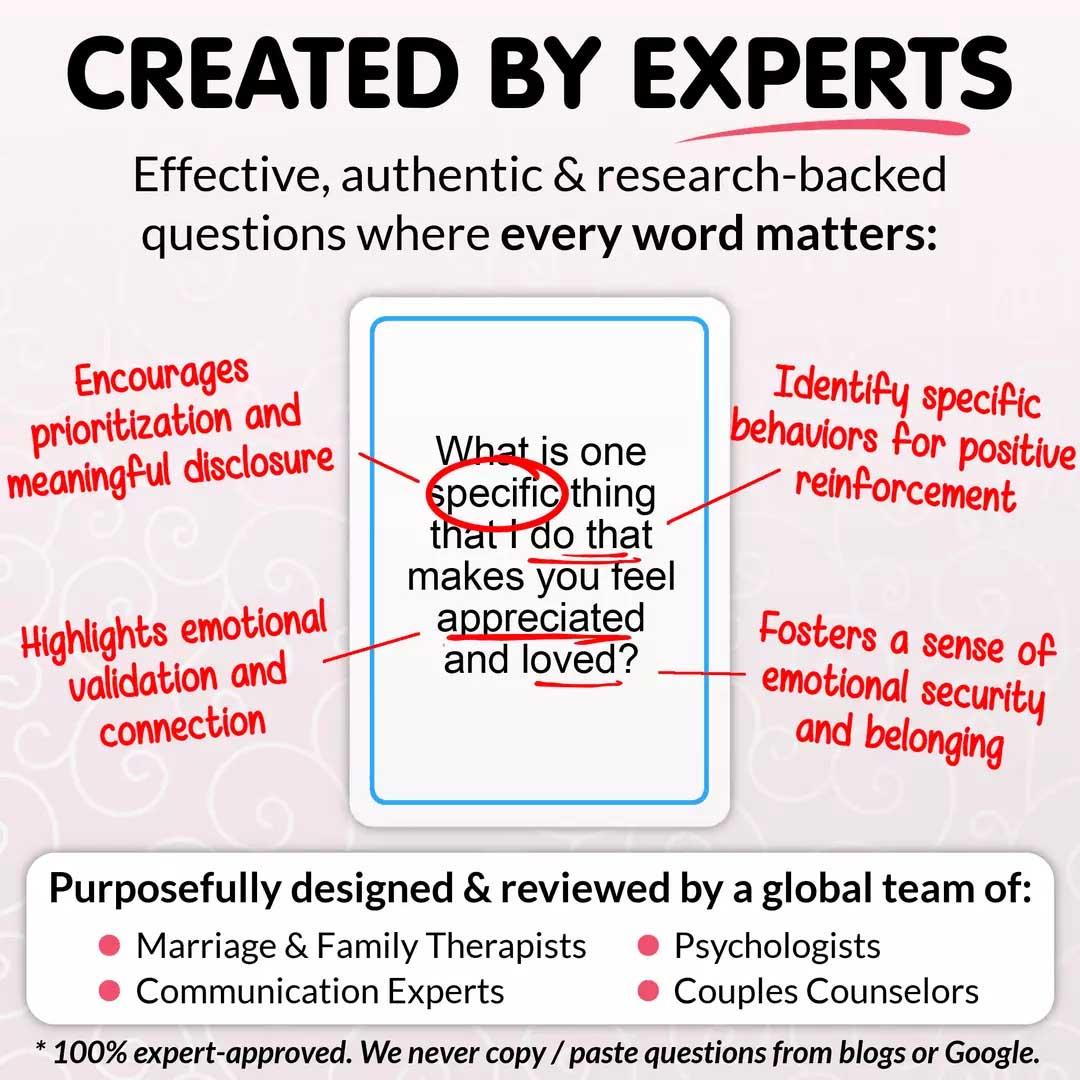 CREATED BY EXPERTS

Effective, authentic & research-backed questions where every word matters:

Encourages prioritization and meaningful disclosure

Highlights emotional validation and connection

What is one specific thing that I do that makes you feel appreciated and loved?

Identify specific behaviors for positive reinforcement

Fosters a sense of emotional security and belonging

Purposefully designed & reviewed by a global team of:

• Marriage & Family Therapists
• Communication Experts
• Psychologists
• Couples Counselors

* 100% expert-approved. We never copy / paste questions from blogs or Google.