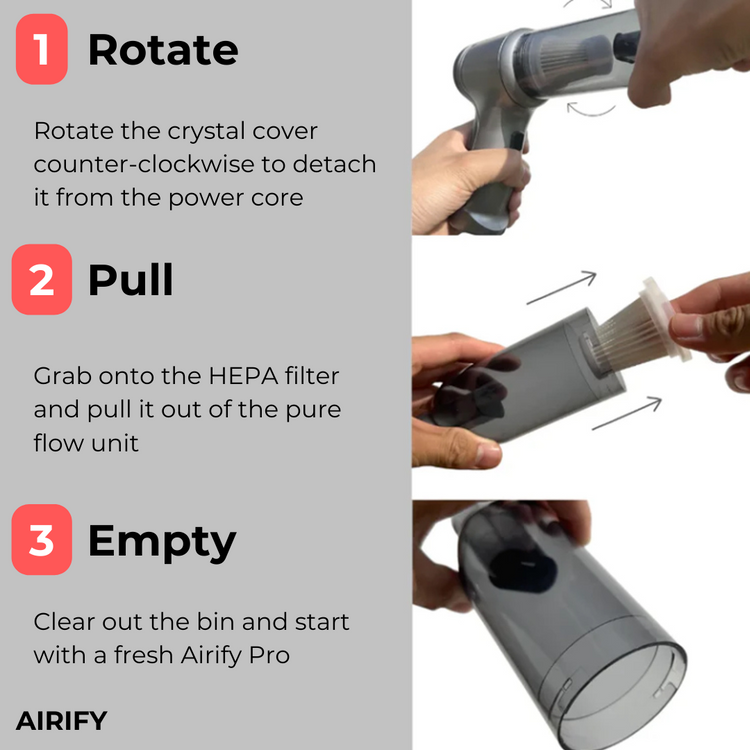 1 Rotate

Rotate the crystal cover counter-clockwise to detach it from the power core

2 Pull

Grab onto the HEPA filter and pull it out of the pure flow unit

3 Empty

Clear out the bin and start with a fresh Airify Pro

AIRIFY