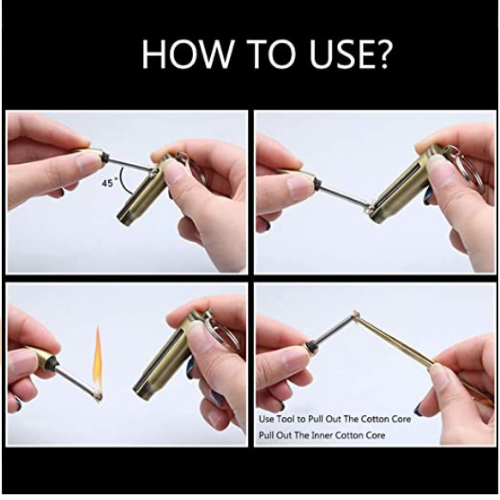 HOW TO USE?

45°

Use Tool to Pull Out The Cotton Core
Pull Out The Inner Cotton Core