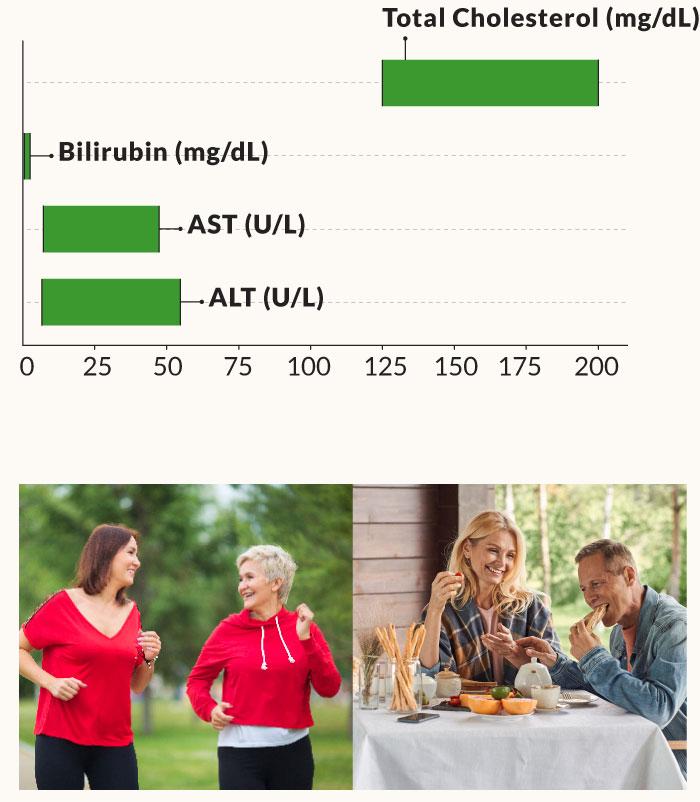 Total Cholesterol (mg/dL)

Bilirubin (mg/dL)

AST (U/L)

ALT (U/L)

0 25 50 75 100 125 150 175 200