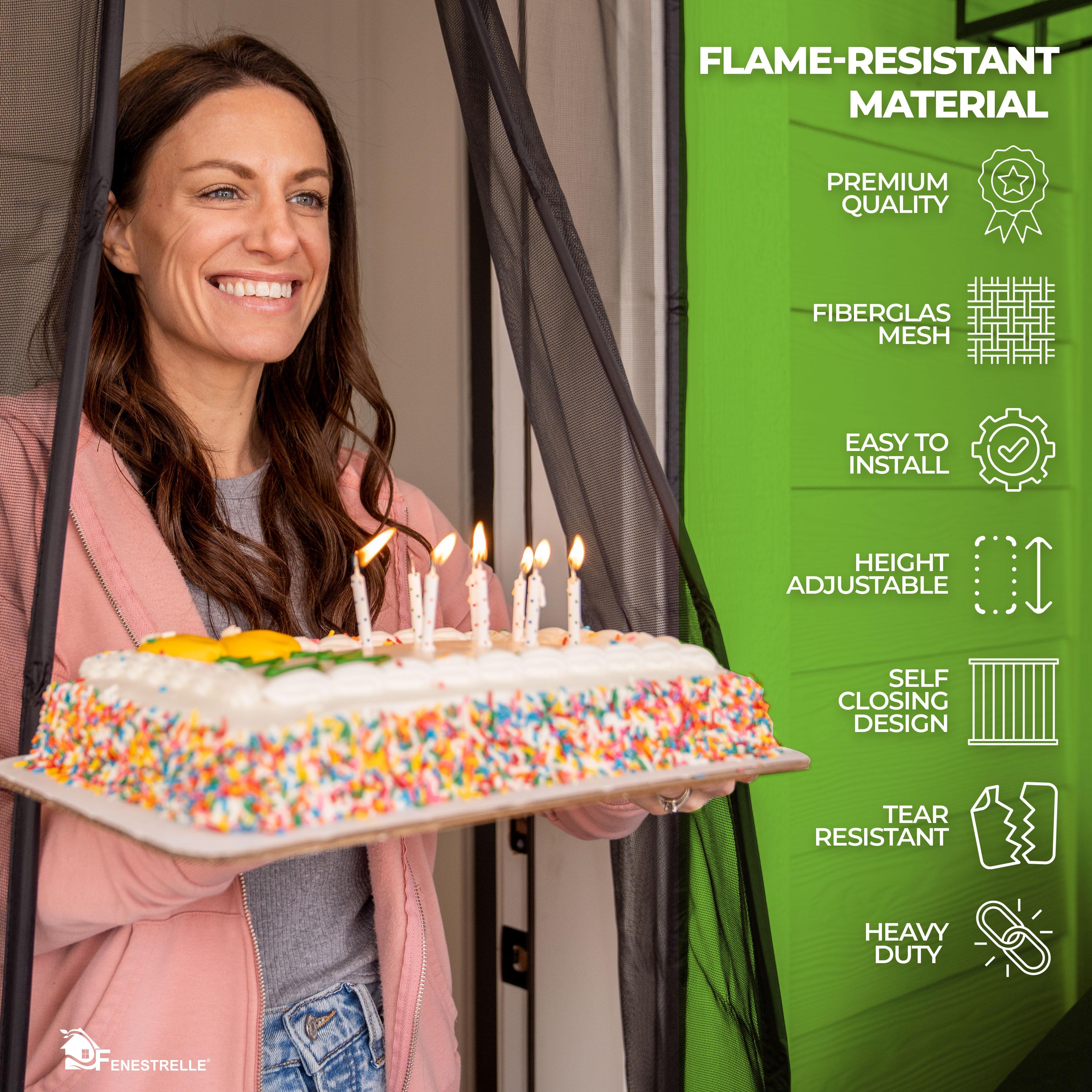 FLAME-RESISTANT MATERIAL

PREMIUM QUALITY

FIBERGLAS MESH

EASY TO INSTALL

HEIGHT ADJUSTABLE

SELF CLOSING DESIGN

TEAR RESISTANT

HEAVY DUTY

FENESTRELLE®