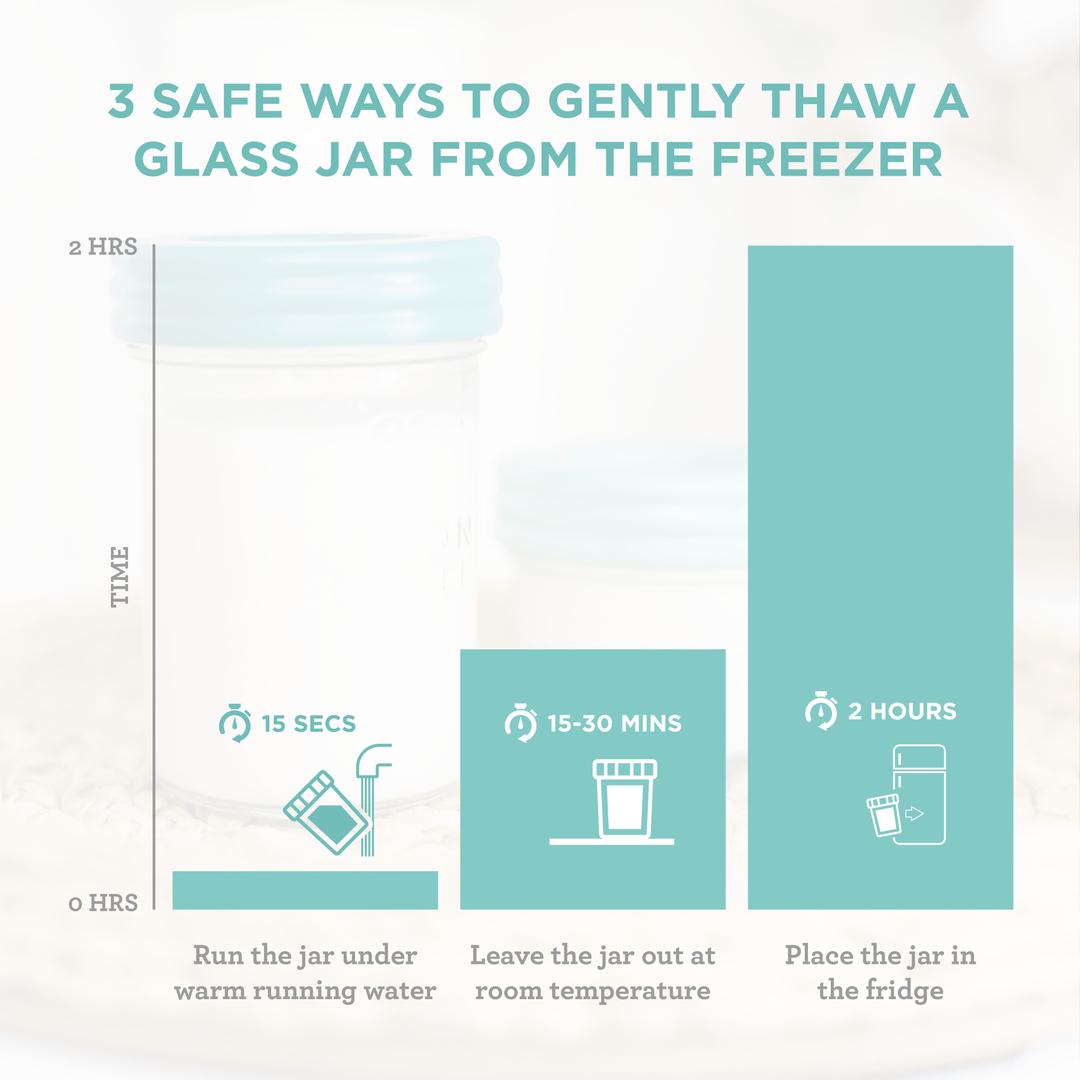 3 SAFE WAYS TO GENTLY THAW A GLASS JAR FROM THE FREEZER

2 HRS

TIME

0 HRS

15 SECS

15-30 MINS

2 HOURS

Run the jar under warm running water

Leave the jar out at room temperature

Place the jar in the fridge