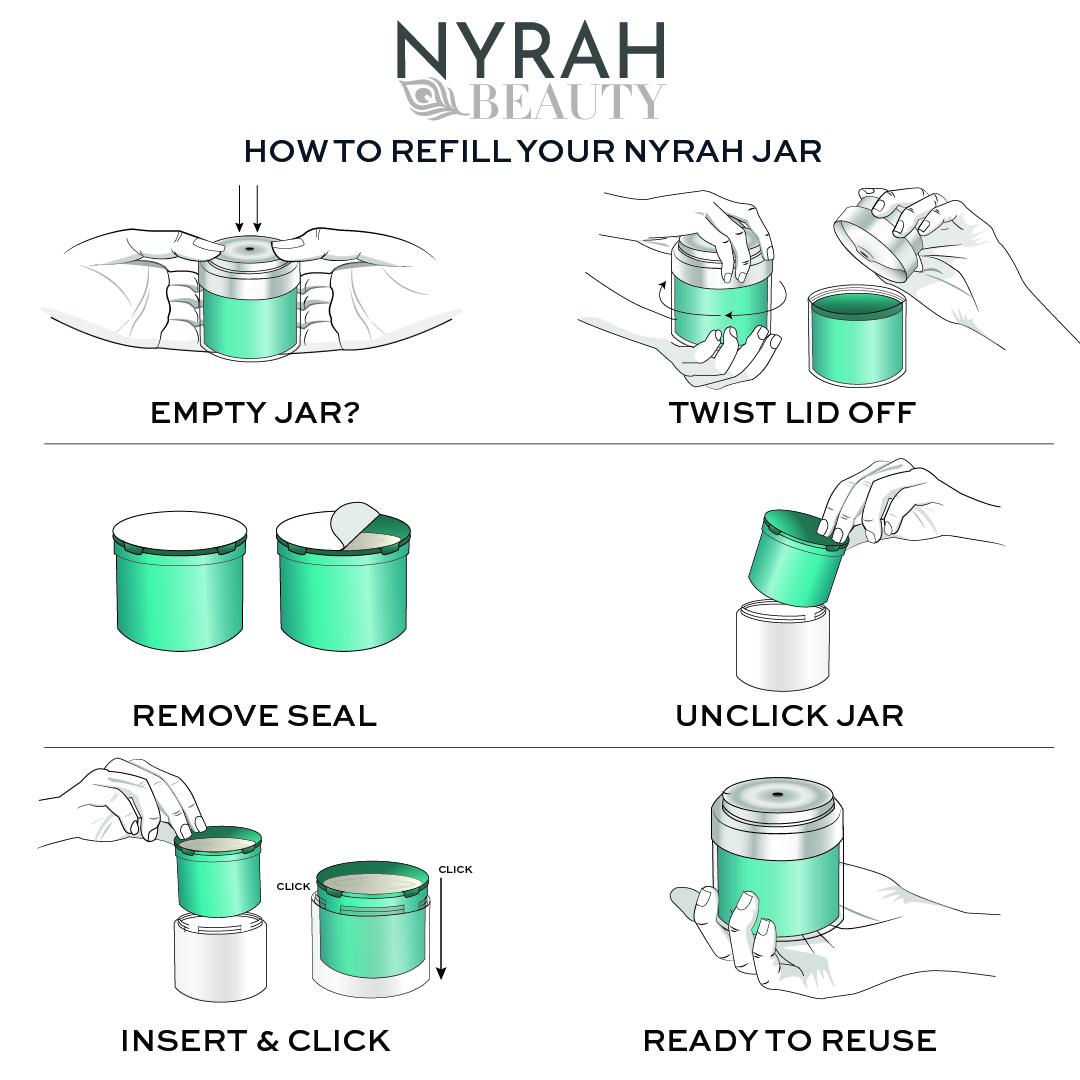 NYRAH
BEAUTY

HOW TO REFILL YOUR NYRAH JAR

EMPTY JAR?

TWIST LID OFF

REMOVE SEAL

UNCLICK JAR

CLICK

CLICK

INSERT & CLICK

READY TO REUSE