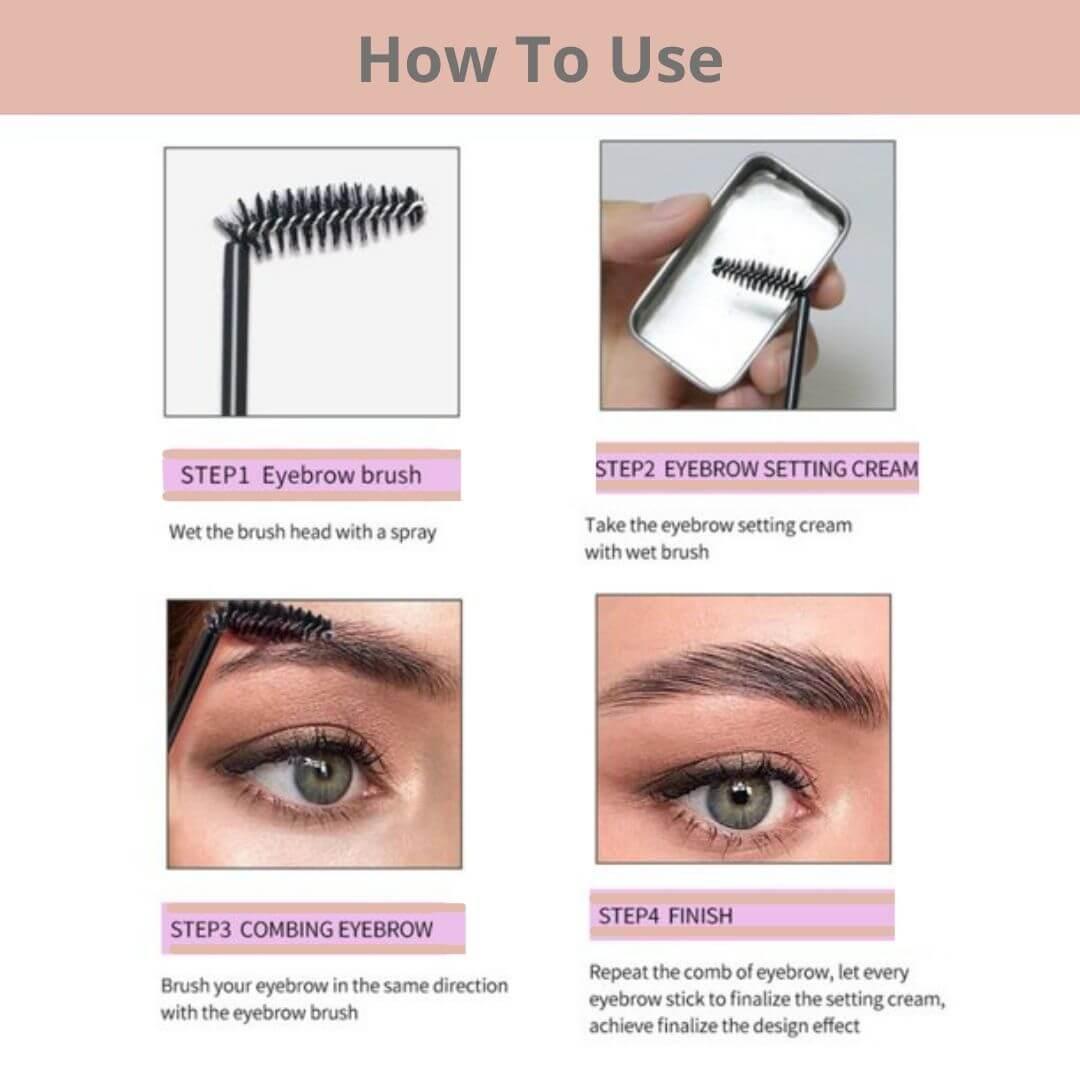 How To Use

STEP1 Eyebrow brush

Wet the brush head with a spray

STEP2 EYEBROW SETTING CREAM

Take the eyebrow setting cream with wet brush

STEP3 COMBING EYEBROW

Brush your eyebrow in the same direction with the eyebrow brush

STEP4 FINISH

Repeat the comb of eyebrow, let every eyebrow stick to finalize the setting cream, achieve finalize the design effect