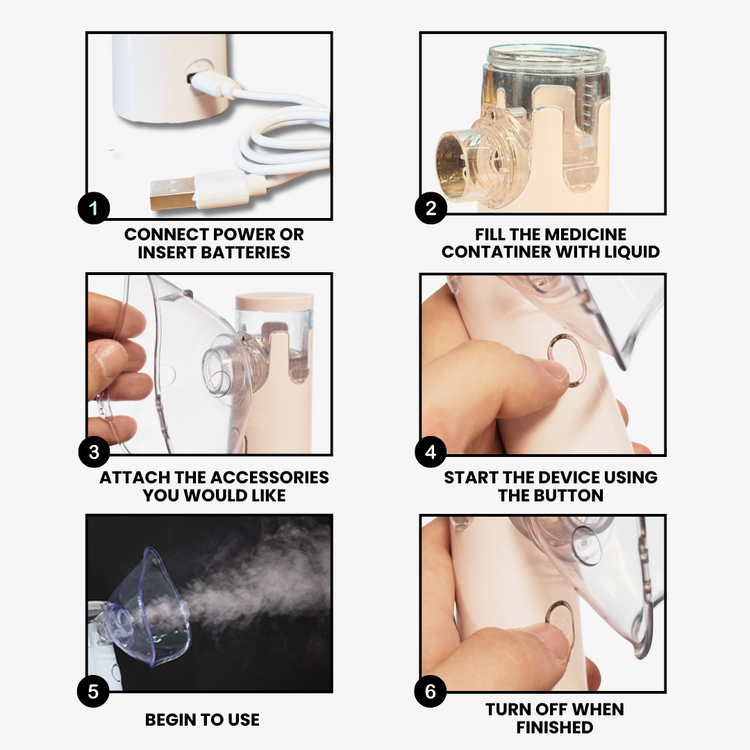 1
CONNECT POWER OR INSERT BATTERIES

2
FILL THE MEDICINE CONTATINER WITH LIQUID

3
ATTACH THE ACCESSORIES YOU WOULD LIKE

4
START THE DEVICE USING THE BUTTON

5
BEGIN TO USE

6
TURN OFF WHEN FINISHED