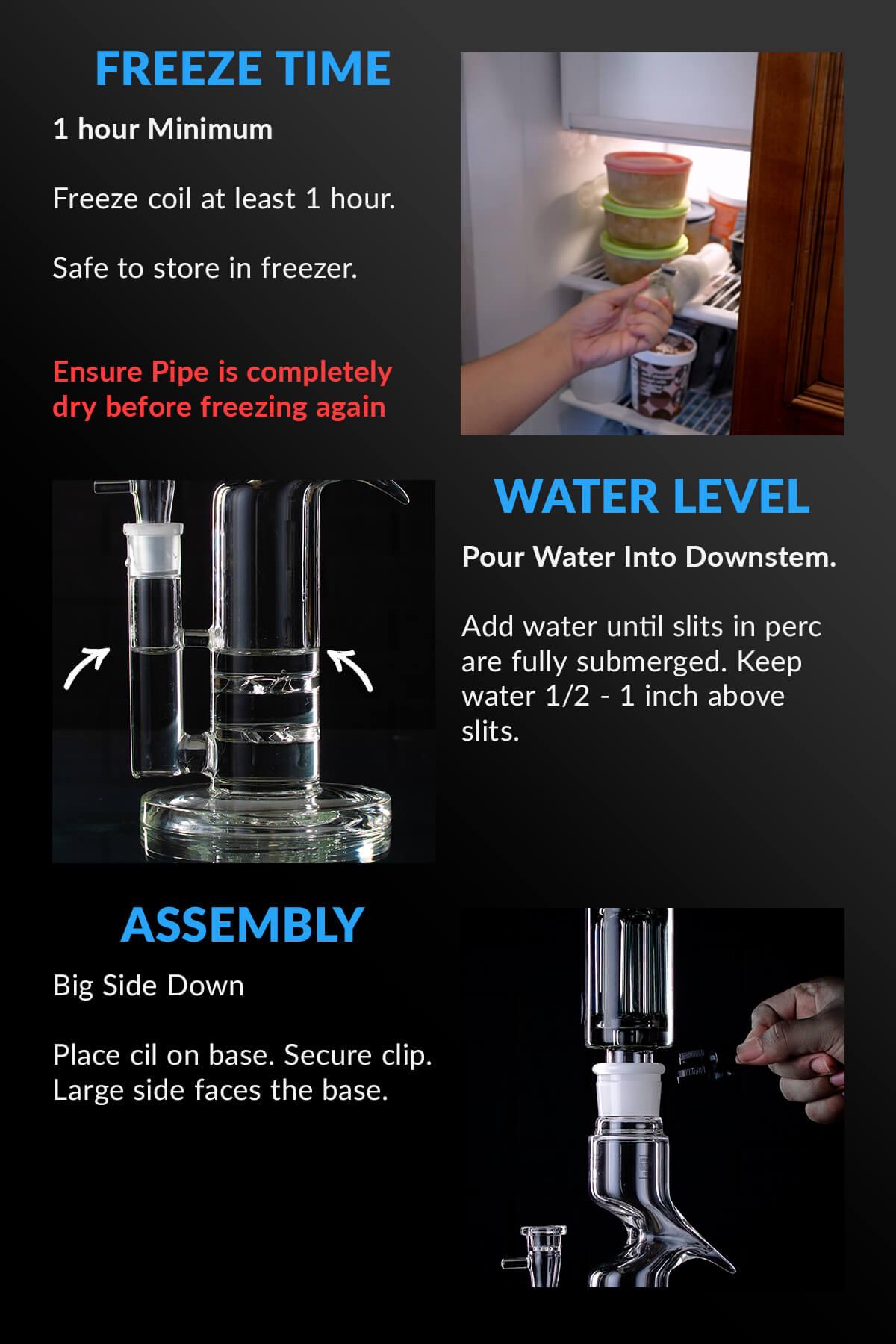 FREEZE TIME

1 hour Minimum

Freeze coil at least 1 hour.

Safe to store in freezer.

Ensure Pipe is completely dry before freezing again

WATER LEVEL

Pour Water Into Downstem.

Add water until slits in perc are fully submerged. Keep water 1/2 - 1 inch above slits.

ASSEMBLY

Big Side Down

Place cil on base. Secure clip. Large side faces the base.