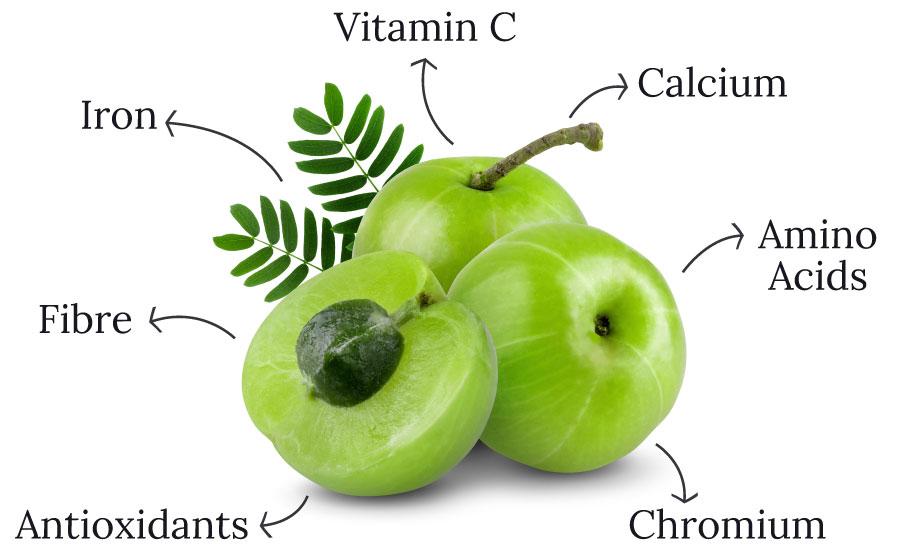 Vitamin C

Calcium

Iron

Amino Acids

Fibre

Antioxidants

Chromium