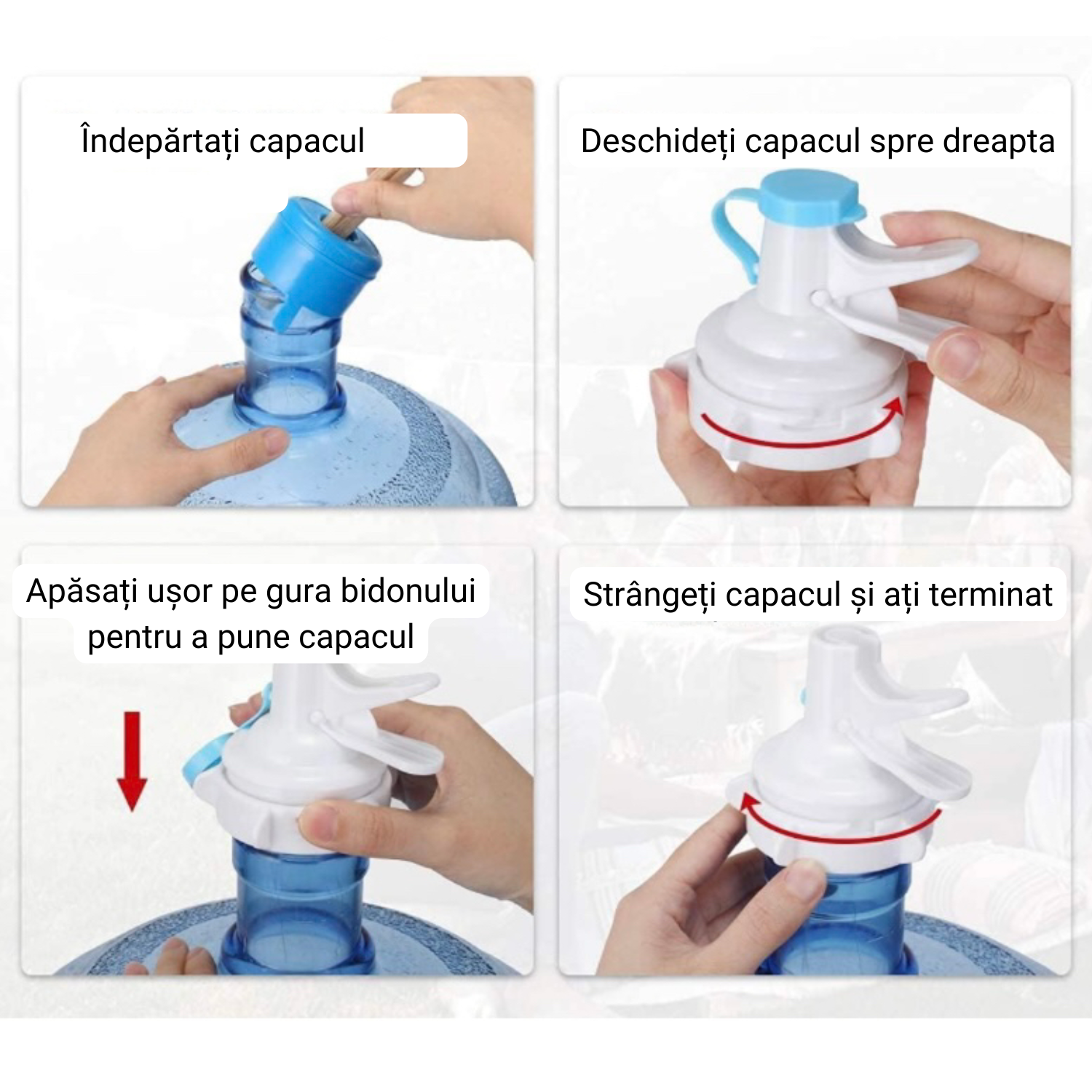 Îndepărtați capacul

Deschideți capacul spre dreapta

Apăsați ușor pe gura bidonului pentru a pune capacul

Strângeți capacul și ați terminat