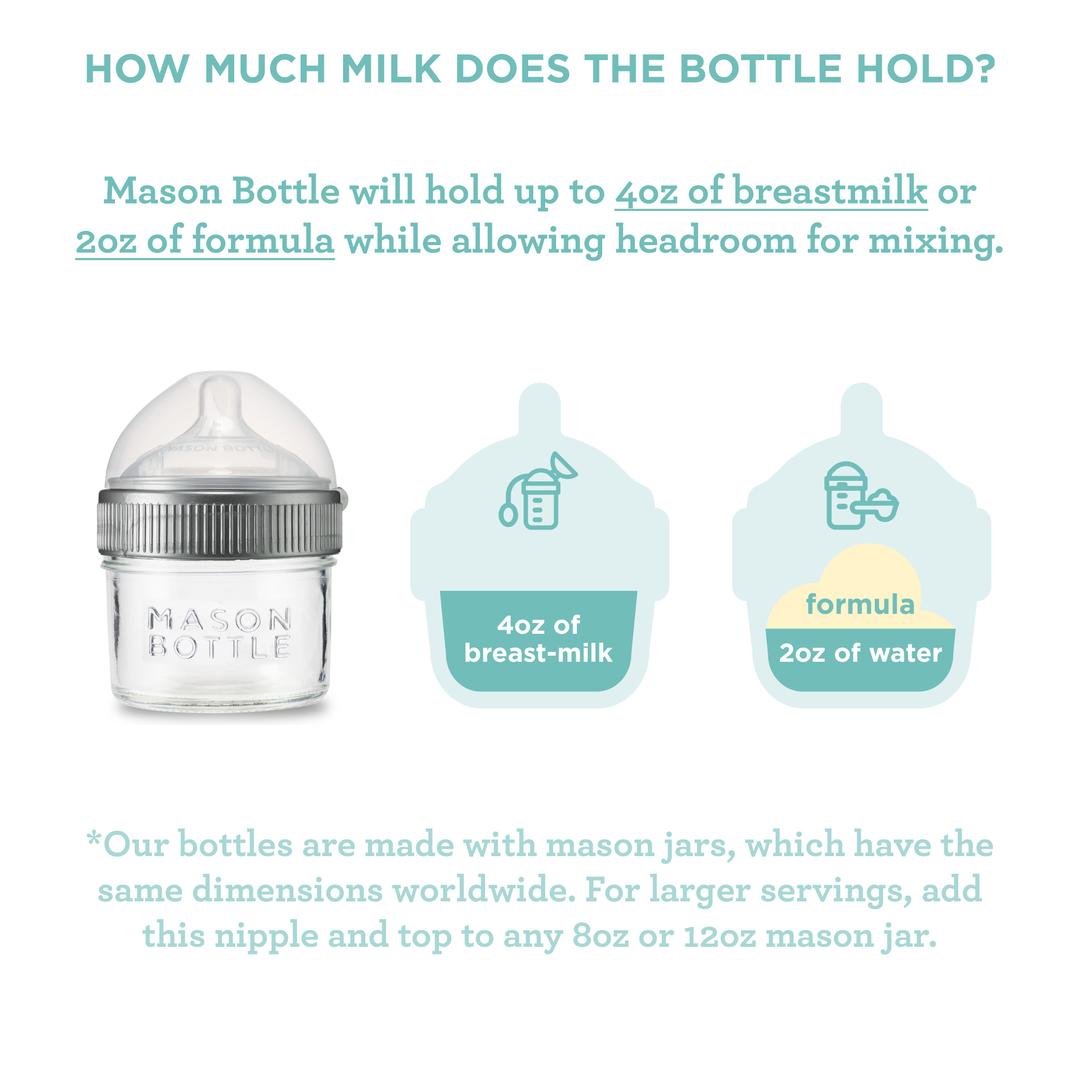 HOW MUCH MILK DOES THE BOTTLE HOLD?

Mason Bottle will hold up to 4oz of breastmilk or 2oz of formula while allowing headroom for mixing.

MASON BOTTLE

MASON BOTTLE

4oz of breast-milk

formula

2oz of water

*Our bottles are made with mason jars, which have the same dimensions worldwide. For larger servings, add this nipple and top to any 8oz or 12oz mason jar.