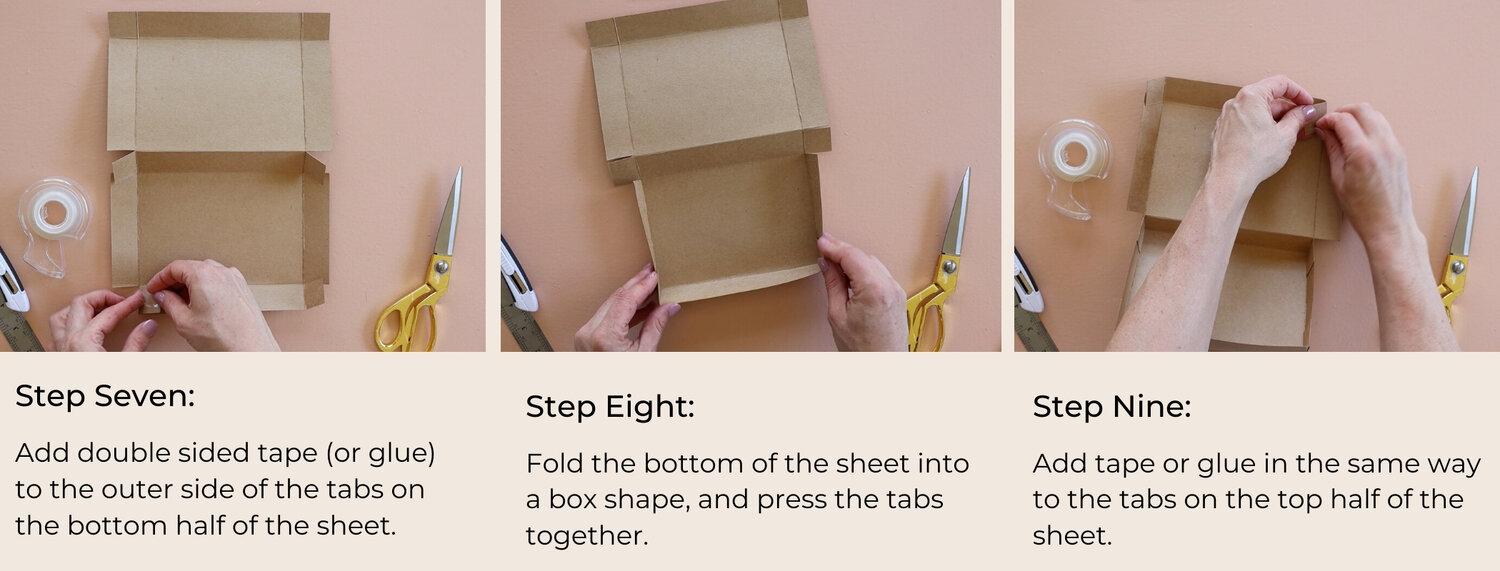 Step Seven:

Add double sided tape (or glue) to the outer side of the tabs on the bottom half of the sheet.

Step Eight:

Fold the bottom of the sheet into a box shape, and press the tabs together.

Step Nine:

Add tape or glue in the same way to the tabs on the top half of the sheet.