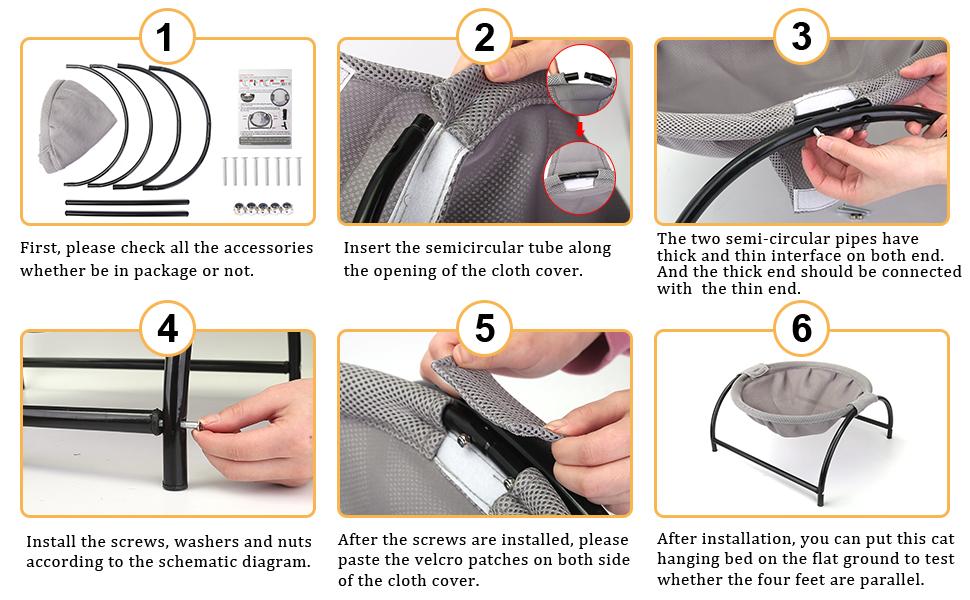 1

First, please check all the accessories whether be in package or not.

2

Insert the semicircular tube along the opening of the cloth cover.

3

The two semi-circular pipes have thick and thin interface on both end. And the thick end should be connected with the thin end.

4

Install the screws, washers and nuts according to the schematic diagram.

5

After the screws are installed, please paste the velcro patches on both side of the cloth cover.

6

After installation, you can put this cat hanging bed on the flat ground to test whether the four feet are parallel.