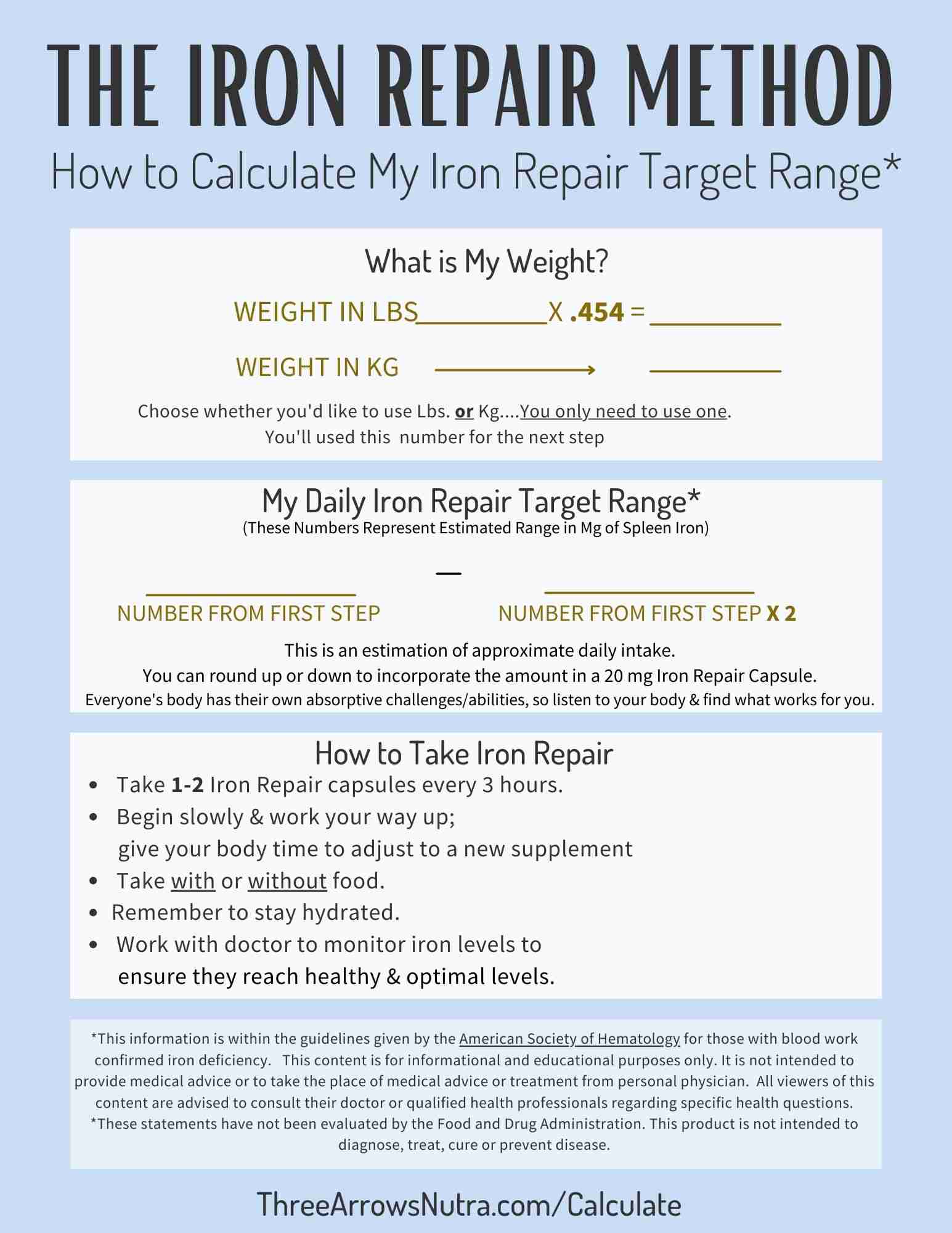 THE IRON REPAIR METHOD
How to Calculate My Iron Repair Target Range*

What is My Weight?

WEIGHT IN LBS__________X .454 = __________

WEIGHT IN KG ⟶ __________

Choose whether you'd like to use Lbs. or Kg....You only need to use one.
You'll used this number for the next step

My Daily Iron Repair Target Range*
(These Numbers Represent Estimated Range in Mg of Spleen Iron)

__________ — __________
NUMBER FROM FIRST STEP NUMBER FROM FIRST STEP X 2

This is an estimation of approximate daily intake.
You can round up or down to incorporate the amount in a 20 mg Iron Repair Capsule.
Everyone's body has their own absorptive challenges/abilities, so listen to your body & find what works for you.

How to Take Iron Repair

• Take 1-2 Iron Repair capsules every 3 hours.
• Begin slowly & work your way up; give your body time to adjust to a new supplement
• Take with or without food.
• Remember to stay hydrated.
• Work with doctor to monitor iron levels to ensure they reach healthy & optimal levels.

*This information is within the guidelines given by the American Society of Hematology for those with blood work confirmed iron deficiency. This content is for informational and educational purposes only. It is not intended to provide medical advice or to take the place of medical advice or treatment from personal physician. All viewers of this content are advised to consult their doctor or qualified health professionals regarding specific health questions.
*These statements have not been evaluated by the Food and Drug Administration. This product is not intended to diagnose, treat, cure or prevent disease.

ThreeArrowsNutra.com/Calculate