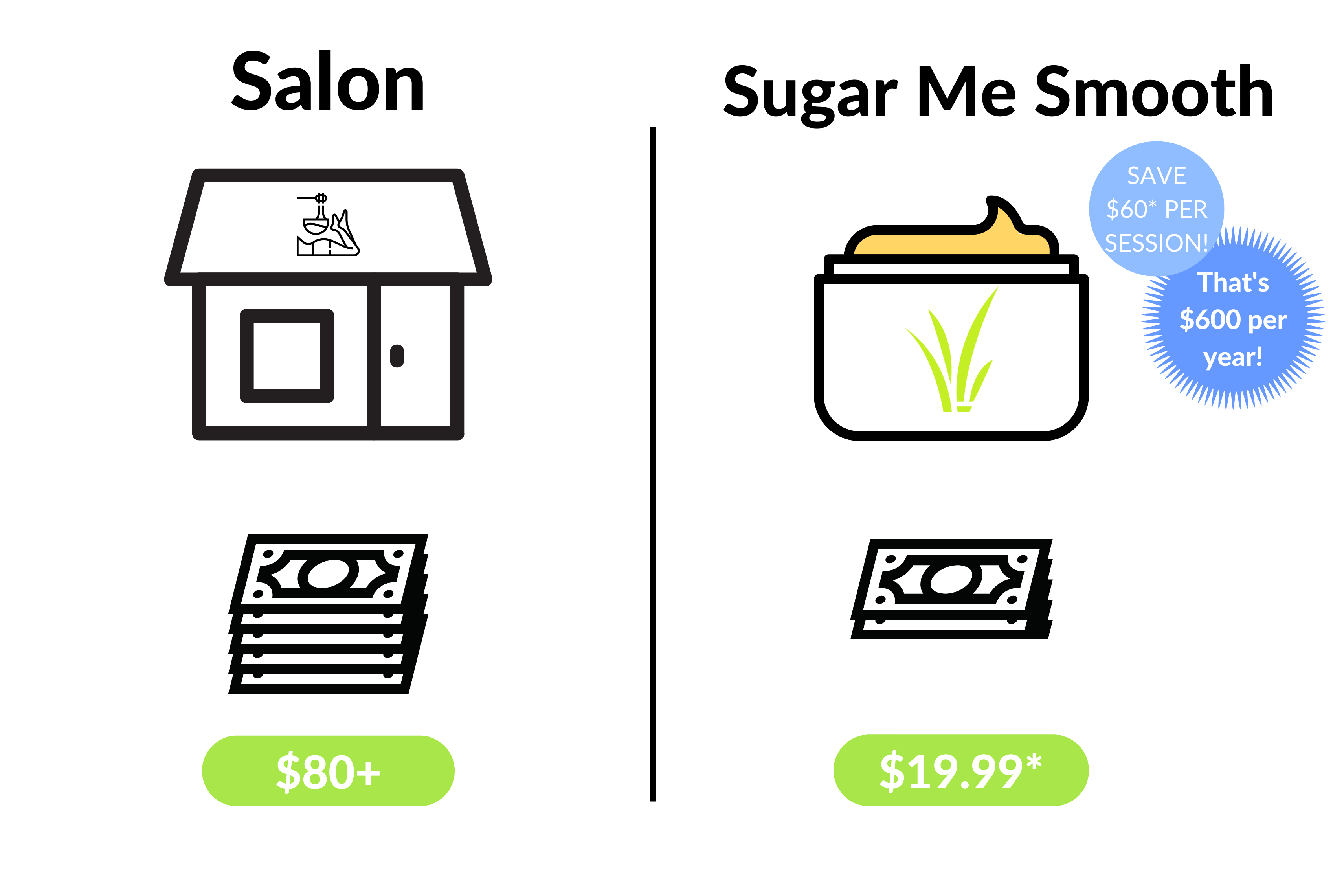 Salon

$80+

Sugar Me Smooth

SAVE $60* PER SESSION!

That's $600 per year!

$19.99*