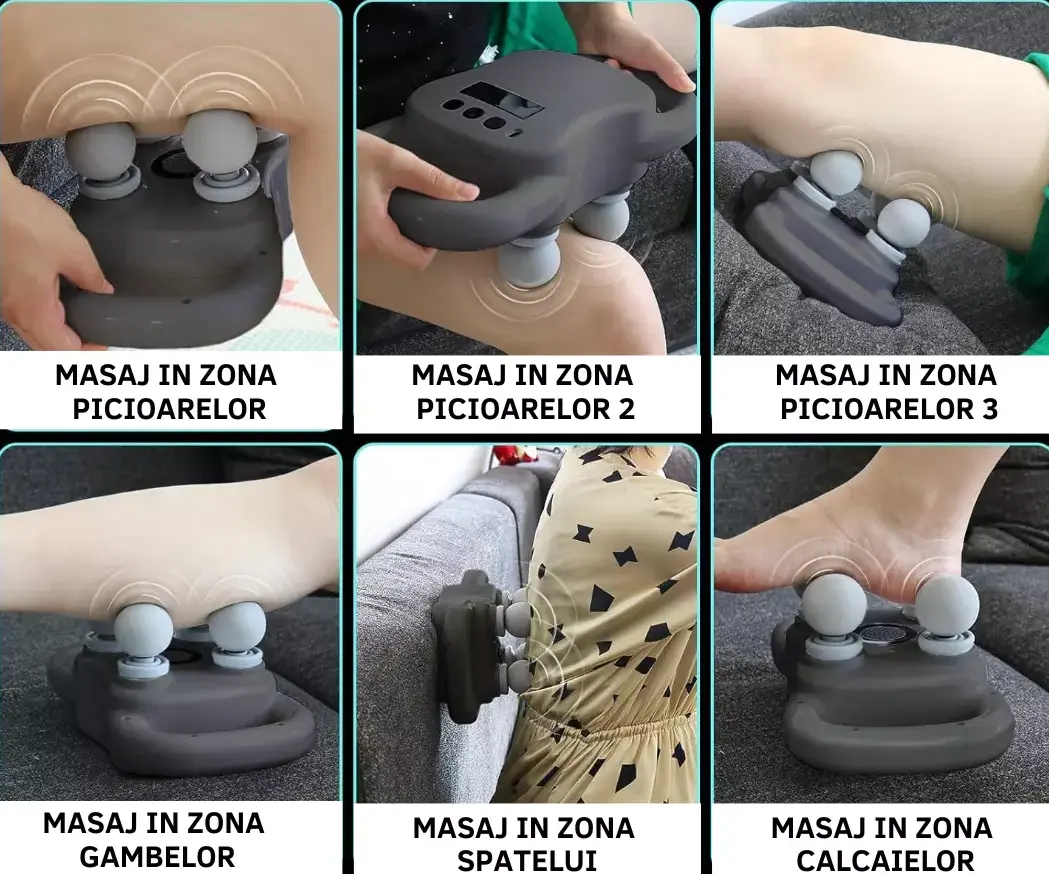 MASAJ IN ZONA PICIOARELOR

MASAJ IN ZONA PICIOARELOR 2

MASAJ IN ZONA PICIOARELOR 3

MASAJ IN ZONA GAMBELOR

MASAJ IN ZONA SPATELUI

MASAJ IN ZONA CALCAIELOR