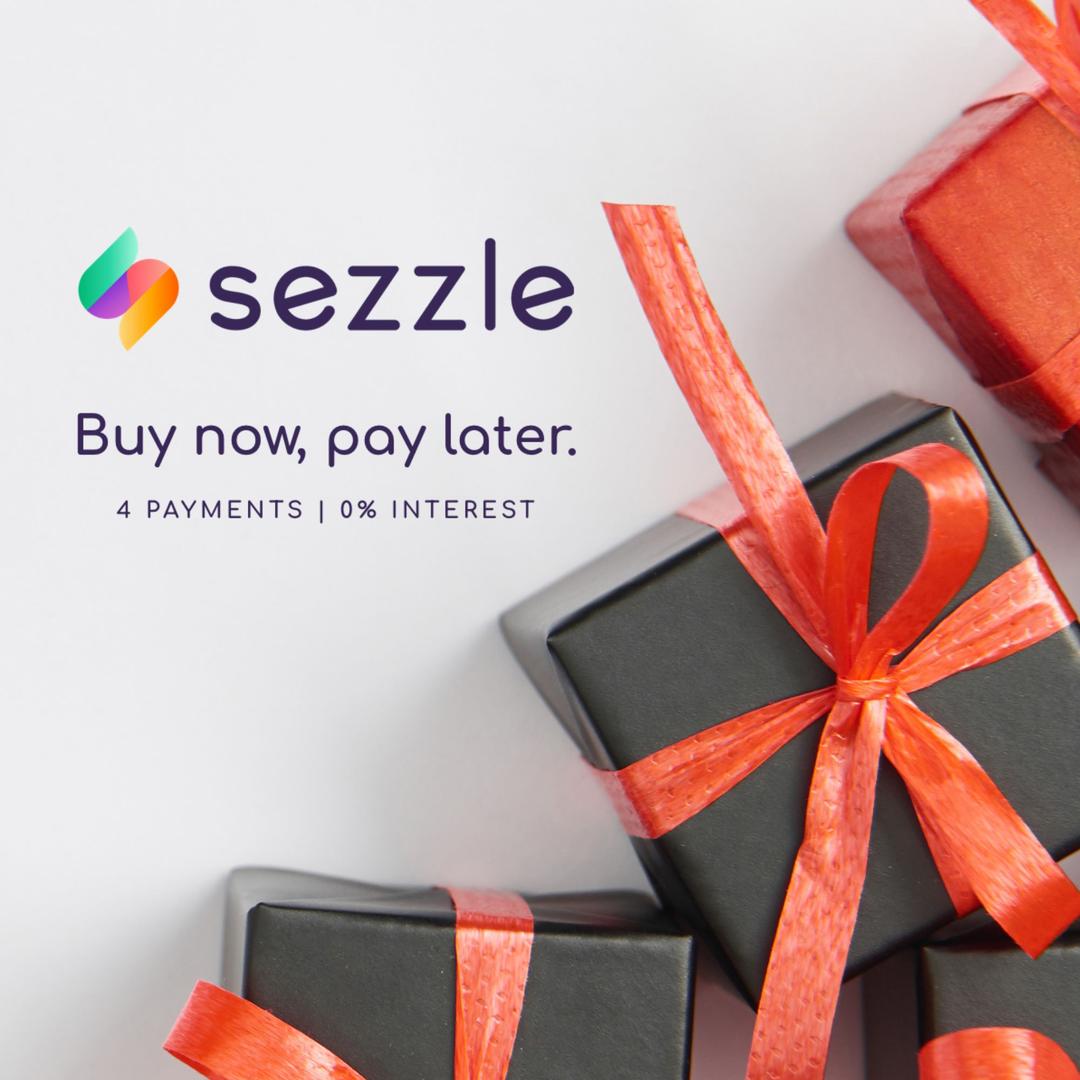 sezzle

Buy now, pay later.

4 PAYMENTS | 0% INTEREST