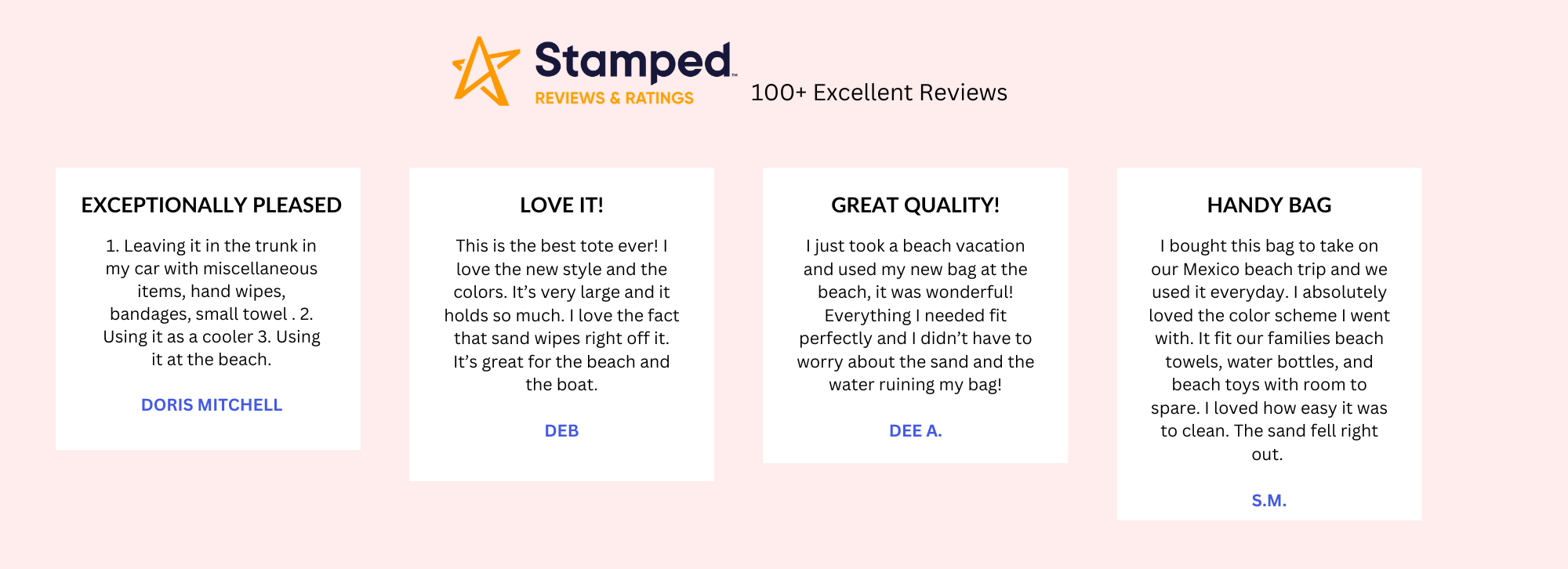 Stamped™
REVIEWS & RATINGS

100+ Excellent Reviews

EXCEPTIONALLY PLEASED

1. Leaving it in the trunk in my car with miscellaneous items, hand wipes, bandages, small towel . 2. Using it as a cooler 3. Using it at the beach.

DORIS MITCHELL

LOVE IT!

This is the best tote ever! I love the new style and the colors. It's very large and it holds so much. I love the fact that sand wipes right off it. It's great for the beach and the boat.

DEB

GREAT QUALITY!

I just took a beach vacation and used my new bag at the beach, it was wonderful! Everything I needed fit perfectly and I didn't have to worry about the sand and the water ruining my bag!

DEE A.

HANDY BAG

I bought this bag to take on our Mexico beach trip and we used it everyday. I absolutely loved the color scheme I went with. It fit our families beach towels, water bottles, and beach toys with room to spare. I loved how easy it was to clean. The sand fell right out.

S.M.