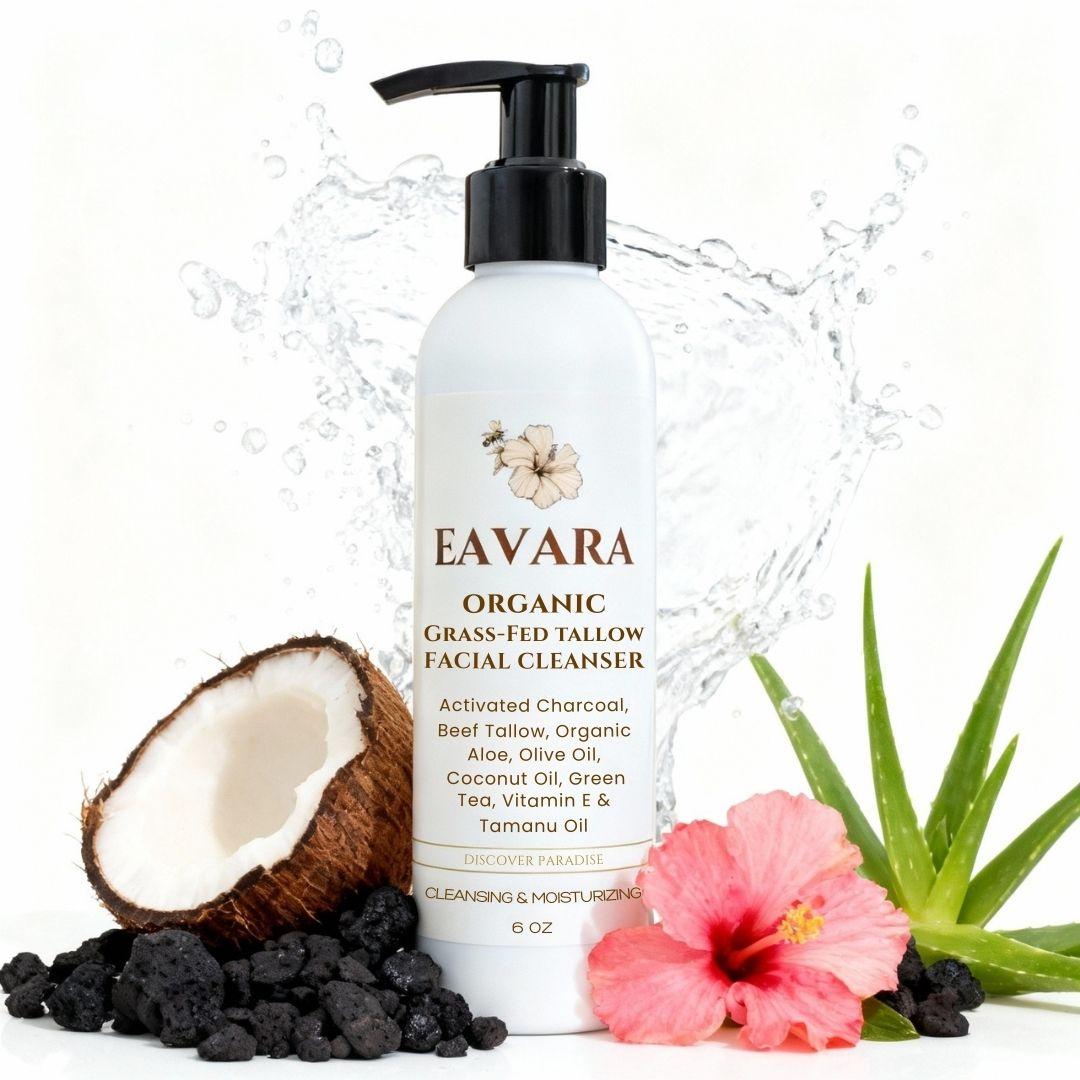 EAVARA

ORGANIC
GRASS-FED TALLOW
FACIAL CLEANSER

Activated Charcoal, Beef Tallow, Organic Aloe, Olive Oil, Coconut Oil, Green Tea, Vitamin E & Tamanu Oil

DISCOVER PARADISE

CLEANSING & MOISTURIZING

6 OZ