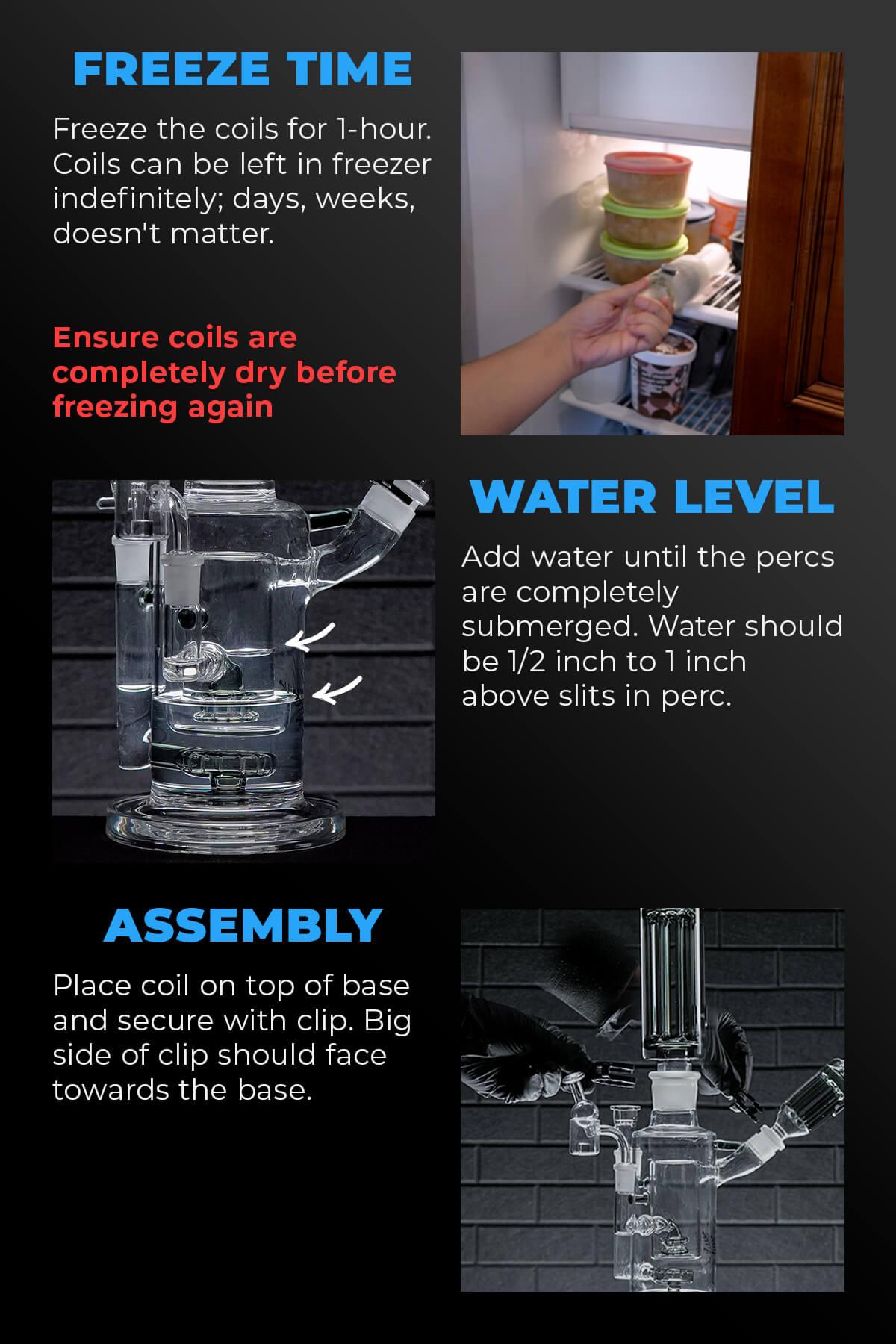 FREEZE TIME

Freeze the coils for 1-hour. Coils can be left in freezer indefinitely; days, weeks, doesn't matter.

Ensure coils are completely dry before freezing again

WATER LEVEL

Add water until the percs are completely submerged. Water should be 1/2 inch to 1 inch above slits in perc.

ASSEMBLY

Place coil on top of base and secure with clip. Big side of clip should face towards the base.