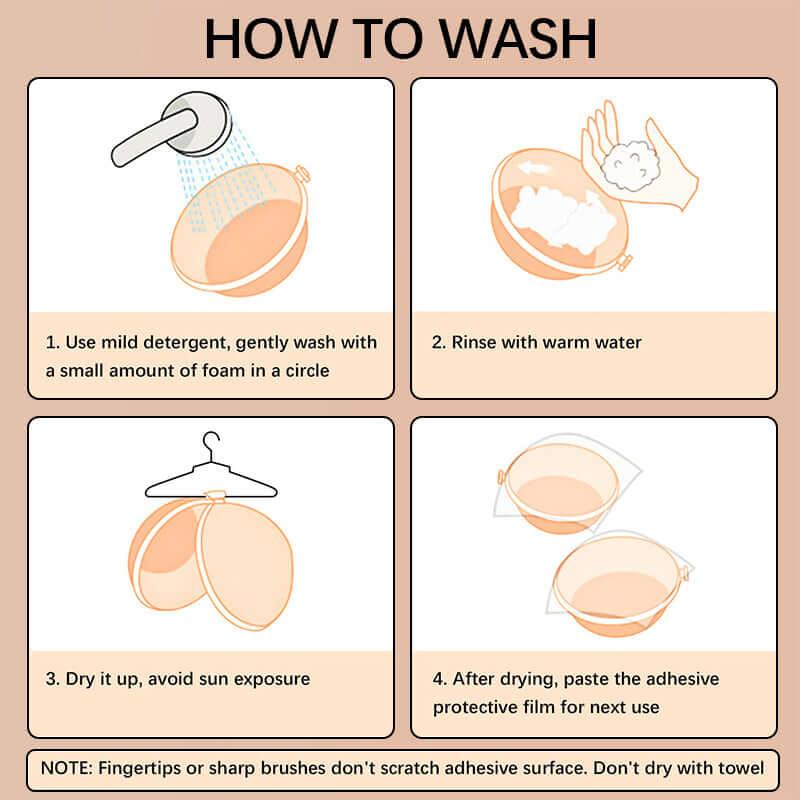 HOW TO WASH

1. Use mild detergent, gently wash with a small amount of foam in a circle

2. Rinse with warm water

3. Dry it up, avoid sun exposure

4. After drying, paste the adhesive protective film for next use

NOTE: Fingertips or sharp brushes don't scratch adhesive surface. Don't dry with towel