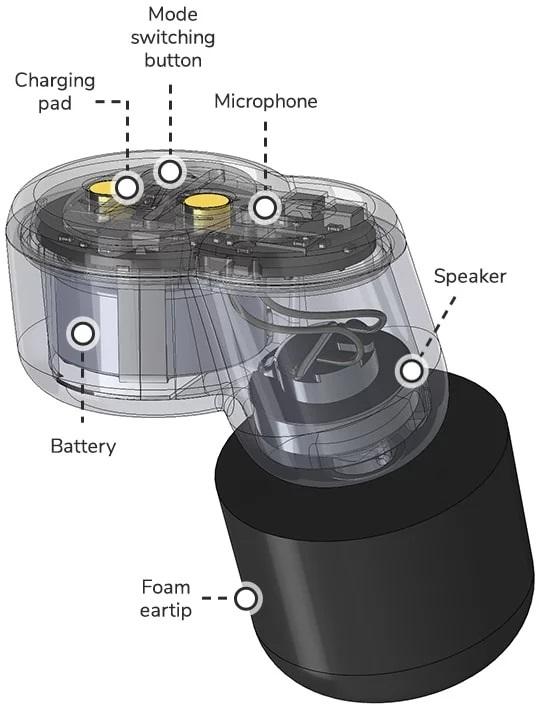 Mode switching button

Charging pad

Microphone

Speaker

Battery

Foam eartip