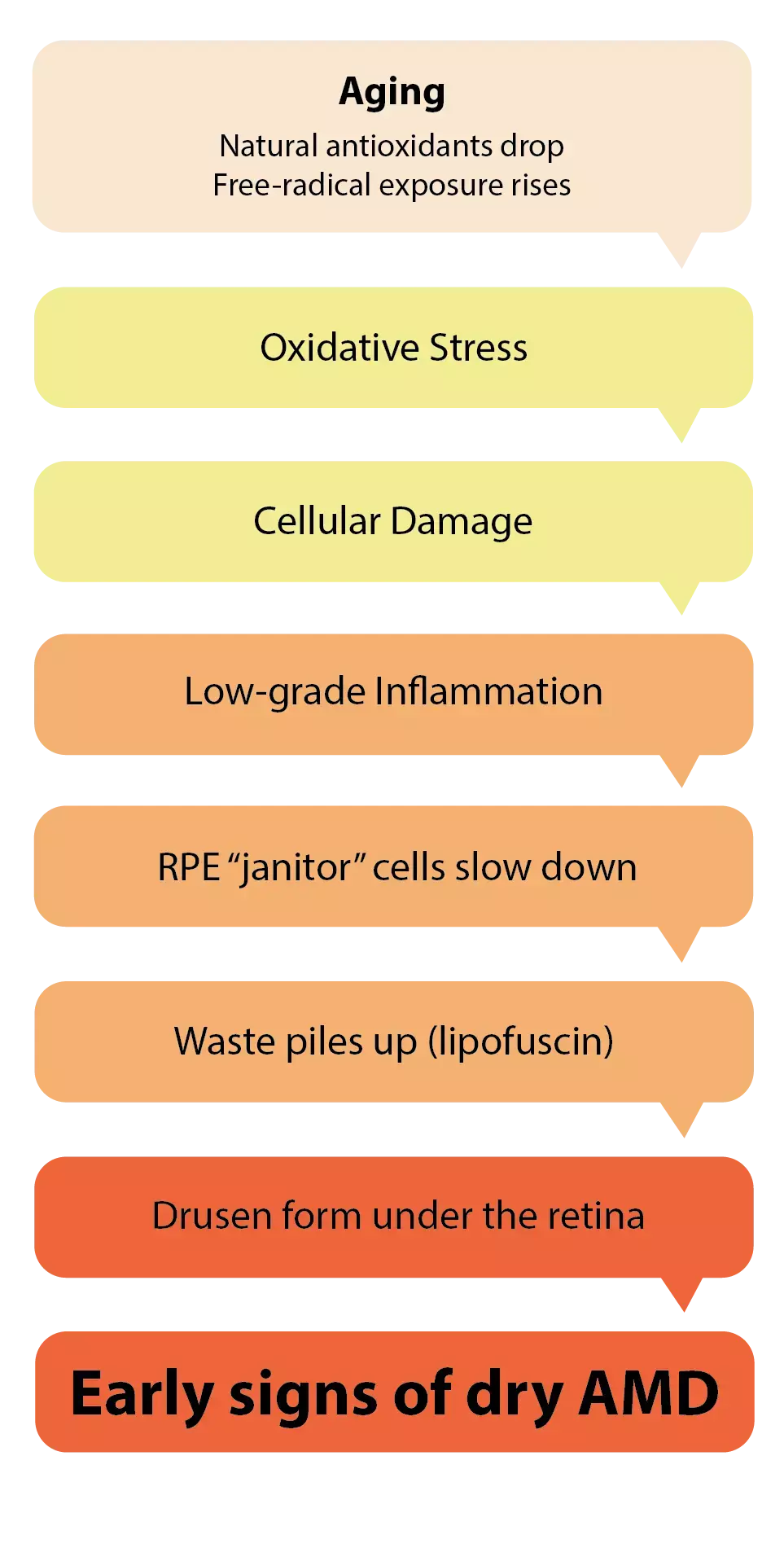 Aging
Natural antioxidants drop
Free-radical exposure rises

Oxidative Stress

Cellular Damage

Low-grade Inflammation

RPE “janitor” cells slow down

Waste piles up (lipofuscin)

Drusen form under the retina

Early signs of dry AMD