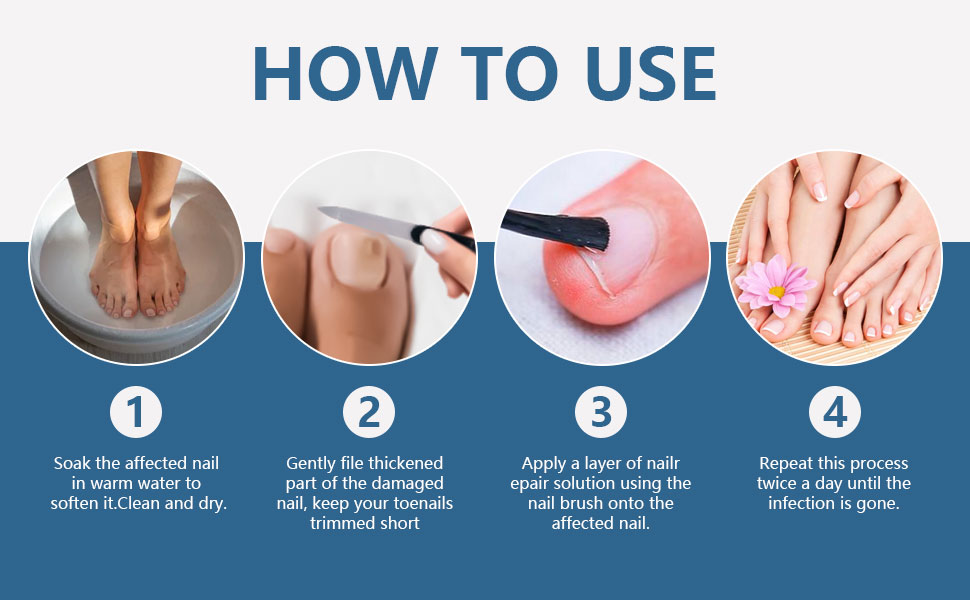 HOW TO USE

1

Soak the affected nail in warm water to soften it.Clean and dry.

2

Gently file thickened part of the damaged nail, keep your toenails trimmed short

3

Apply a layer of nailr epair solution using the nail brush onto the affected nail.

4

Repeat this process twice a day until the infection is gone.