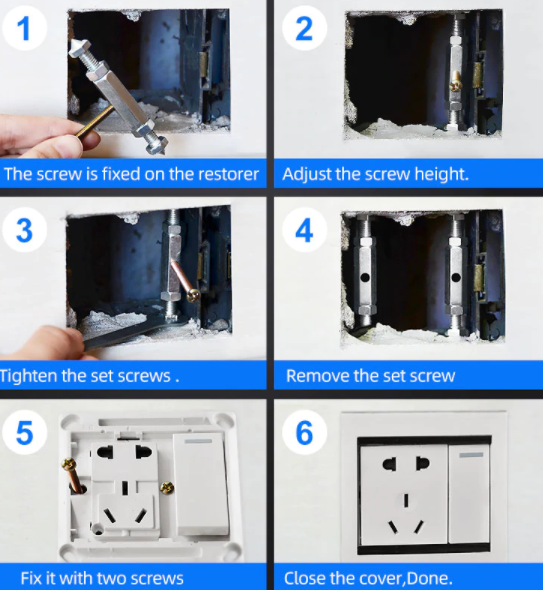 1

The screw is fixed on the restorer

2

Adjust the screw height.

3

Tighten the set screws .

4

Remove the set screw

5

Fix it with two screws

6

Close the cover,Done.