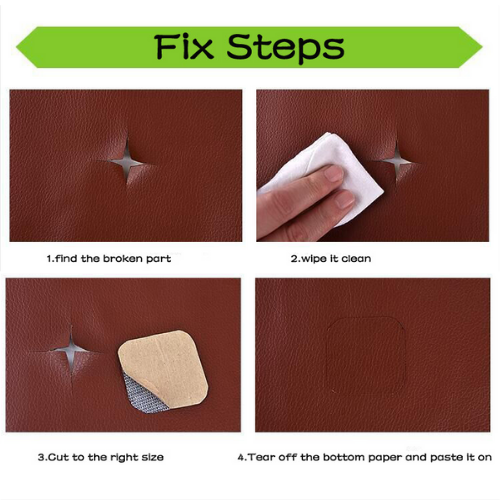 Fix Steps

1.find the broken part

2.wipe it clean

3.Cut to the right size

4.Tear off the bottom paper and paste it on