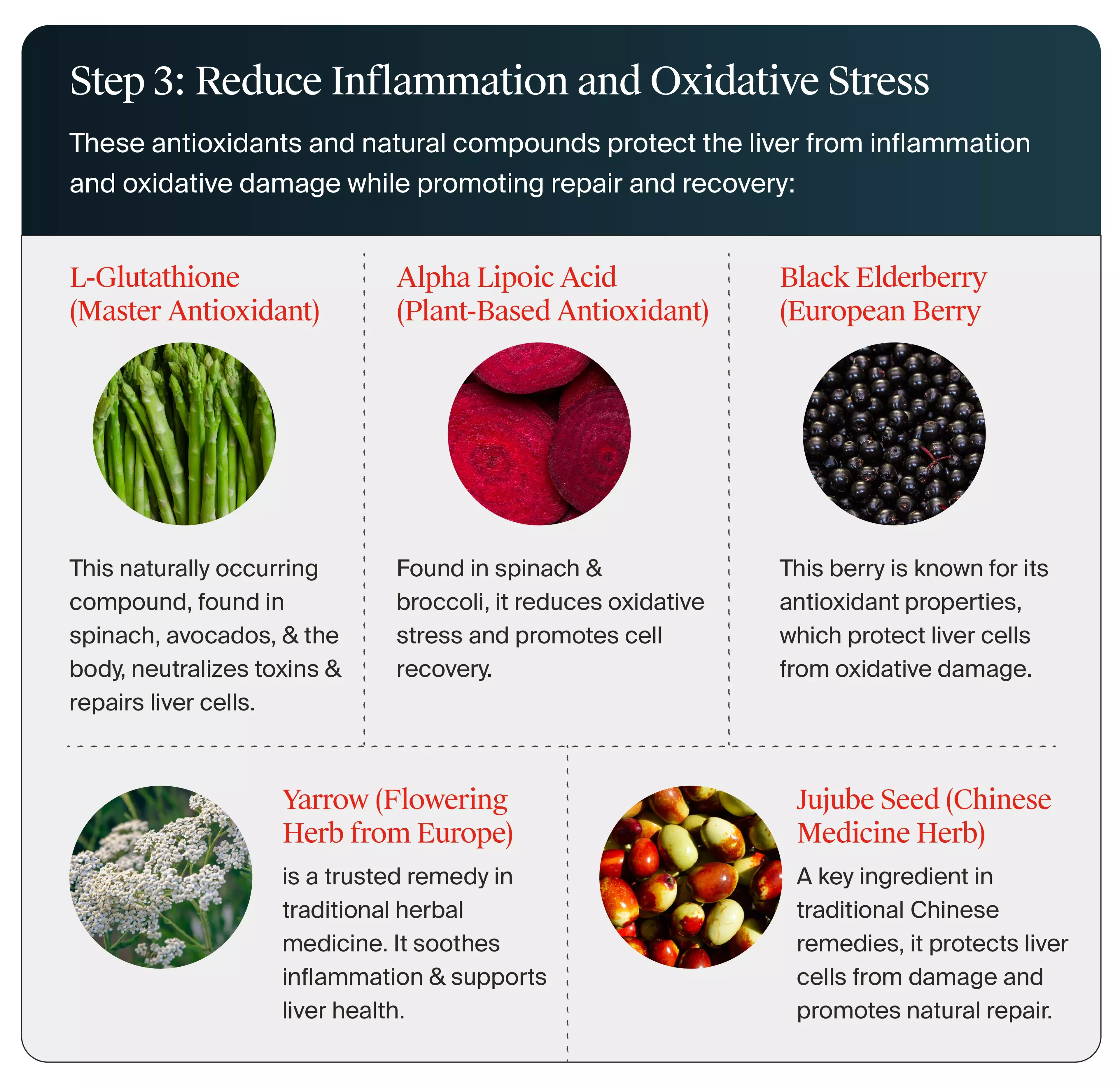 Step 3: Reduce Inflammation and Oxidative Stress

These antioxidants and natural compounds protect the liver from inflammation and oxidative damage while promoting repair and recovery:

L-Glutathione (Master Antioxidant)

This naturally occurring compound, found in spinach, avocados, & the body, neutralizes toxins & repairs liver cells.

Alpha Lipoic Acid (Plant-Based Antioxidant)

Found in spinach & broccoli, it reduces oxidative stress and promotes cell recovery.

Black Elderberry (European Berry

This berry is known for its antioxidant properties, which protect liver cells from oxidative damage.

Yarrow (Flowering Herb from Europe)

is a trusted remedy in traditional herbal medicine. It soothes inflammation & supports liver health.

Jujube Seed (Chinese Medicine Herb)

A key ingredient in traditional Chinese remedies, it protects liver cells from damage and promotes natural repair.