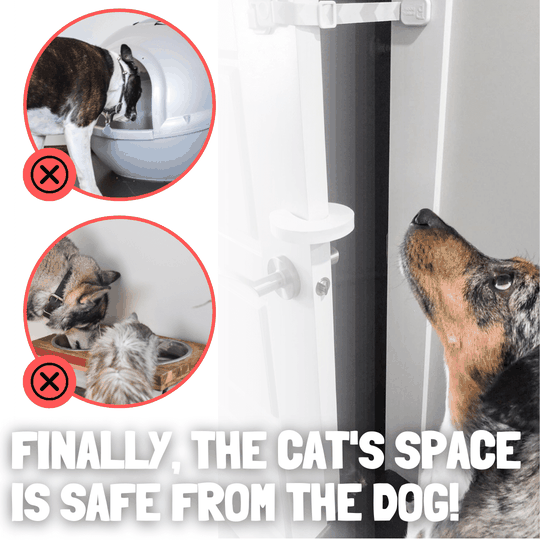 FINALLY, THE CAT'S SPACE IS SAFE FROM THE DOG!