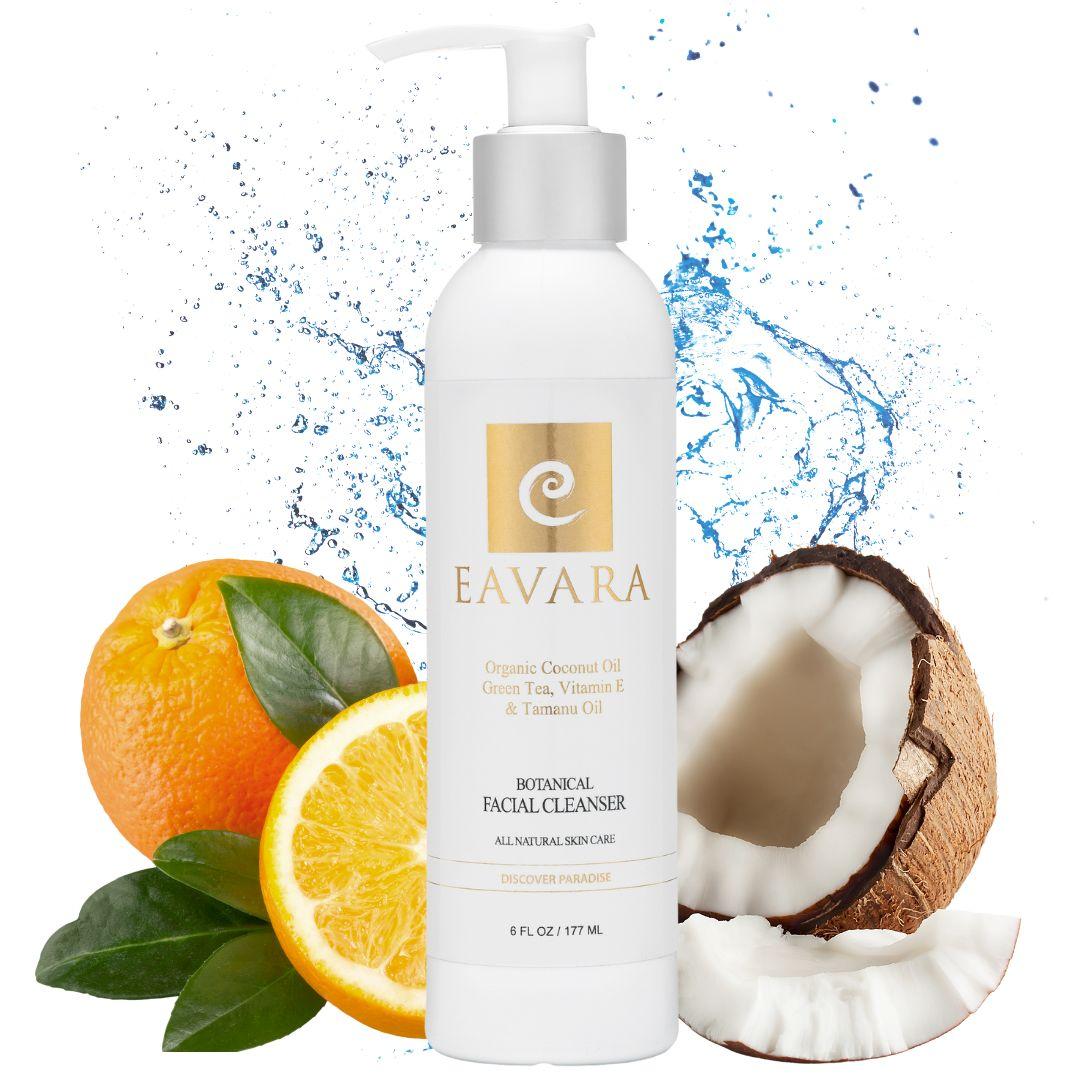 EAVARA

Organic Coconut Oil
Green Tea, Vitamin E
& Tamanu Oil

BOTANICAL
FACIAL CLEANSER

ALL NATURAL SKIN CARE

DISCOVER PARADISE

6 FL OZ / 177 ML