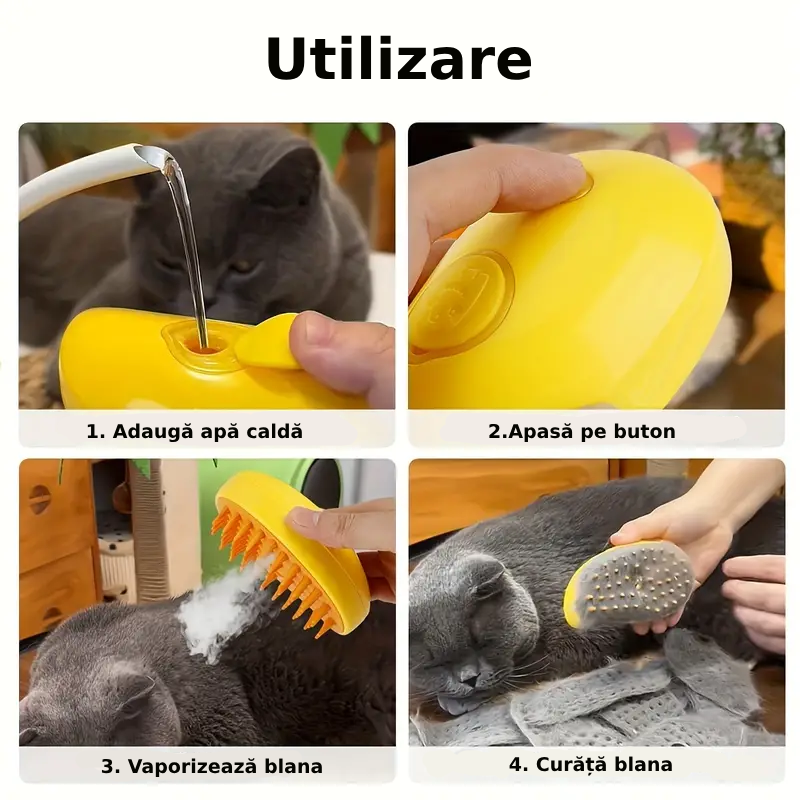 Utilizare

1. Adaugă apă caldă

2.Apasă pe buton

3. Vaporizează blana

4. Curăță blana