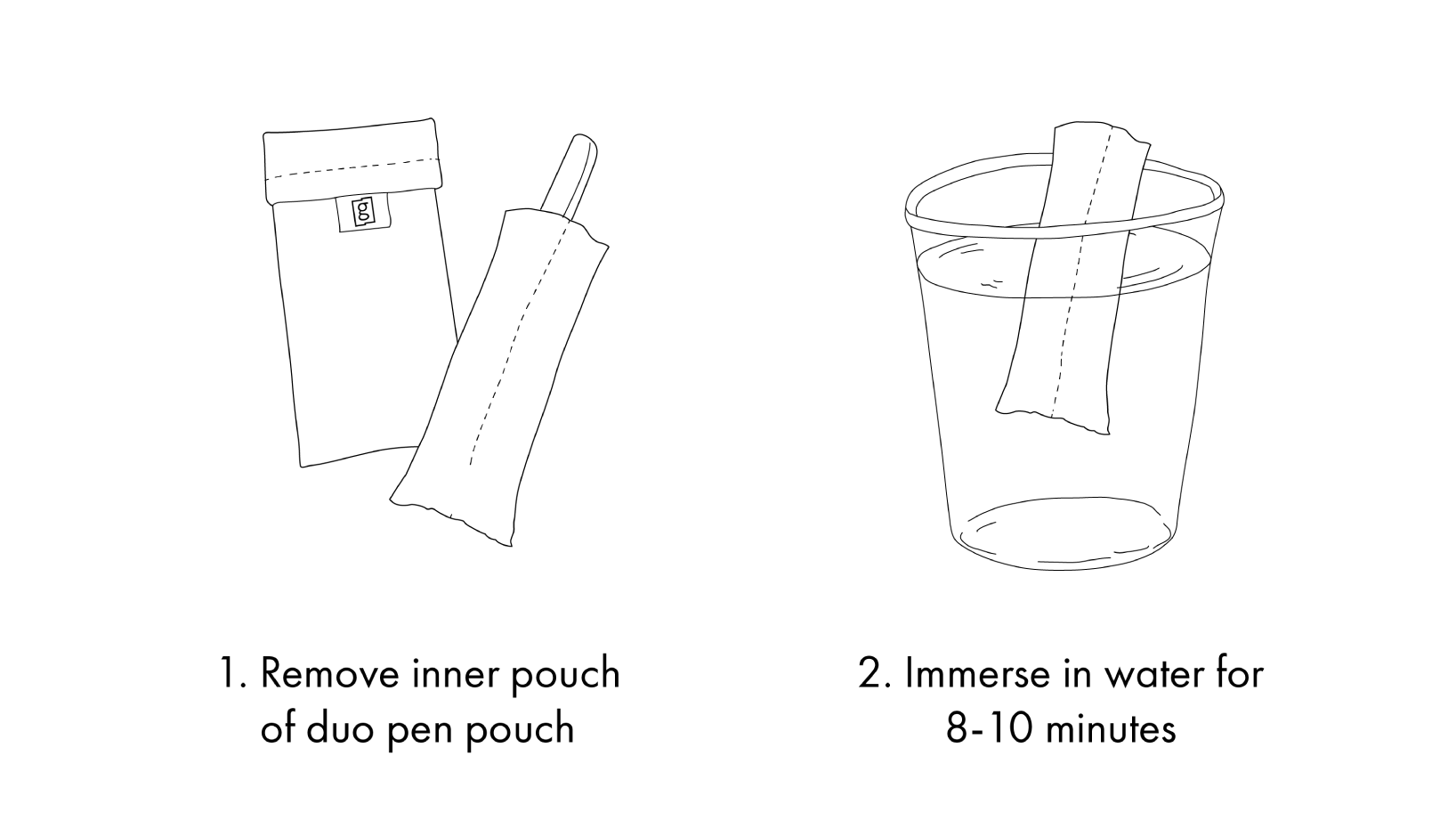 g

1. Remove inner pouch of duo pen pouch

2. Immerse in water for 8-10 minutes