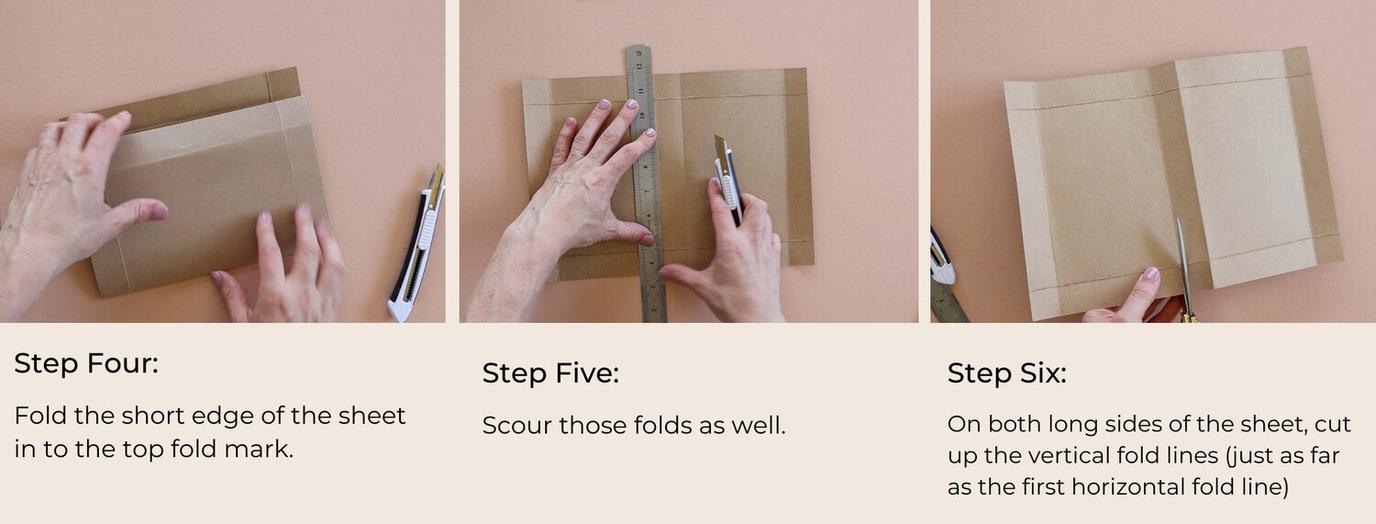 Step Four:

Fold the short edge of the sheet in to the top fold mark.

Step Five:

Scour those folds as well.

Step Six:

On both long sides of the sheet, cut up the vertical fold lines (just as far as the first horizontal fold line)