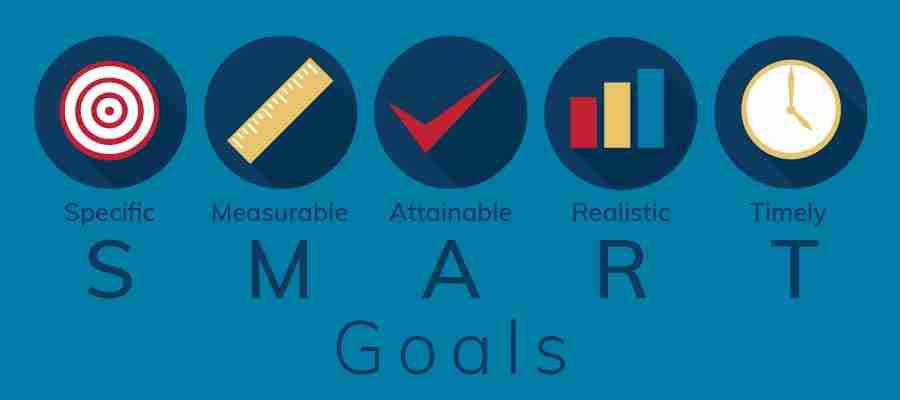 Specific Measurable Attainable Realistic Timely

S M A R T

Goals