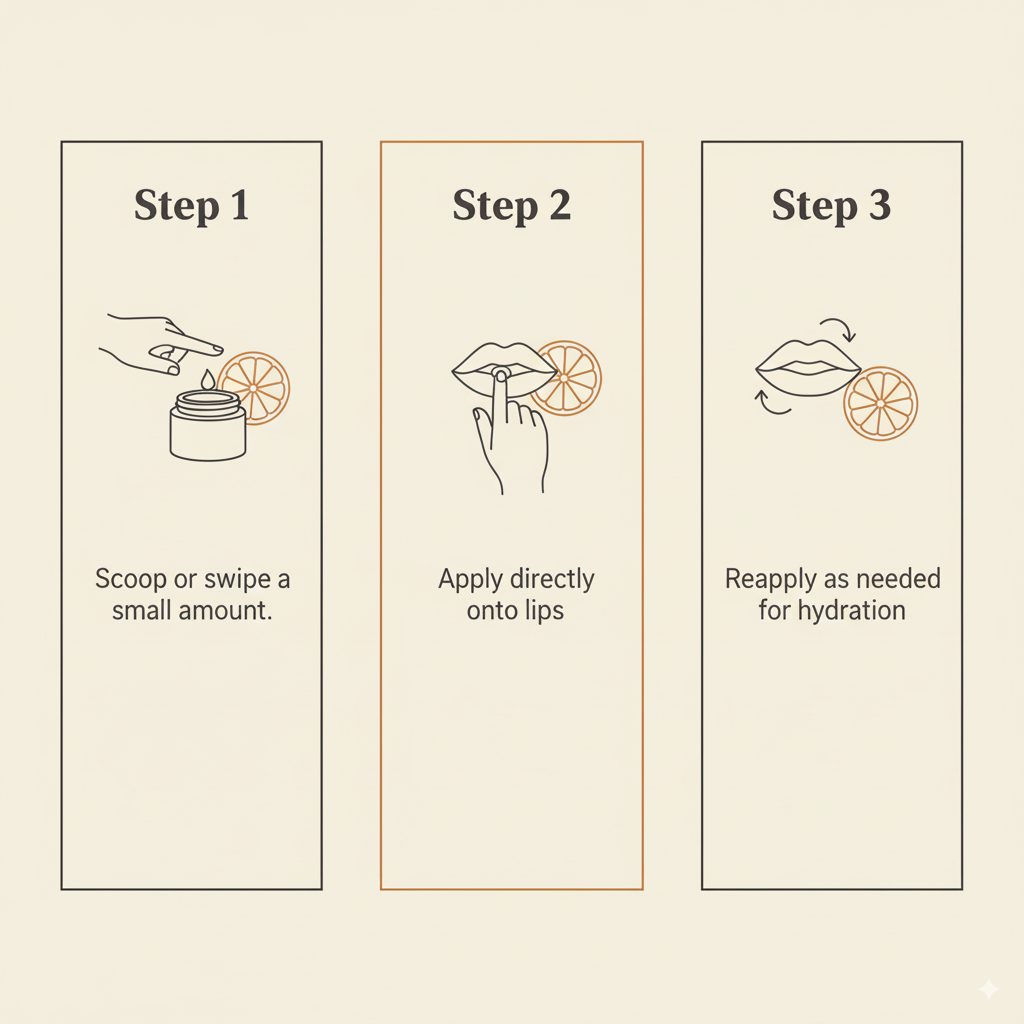 Step 1

Scoop or swipe a small amount.

Step 2

Apply directly onto lips

Step 3

Reapply as needed for hydration