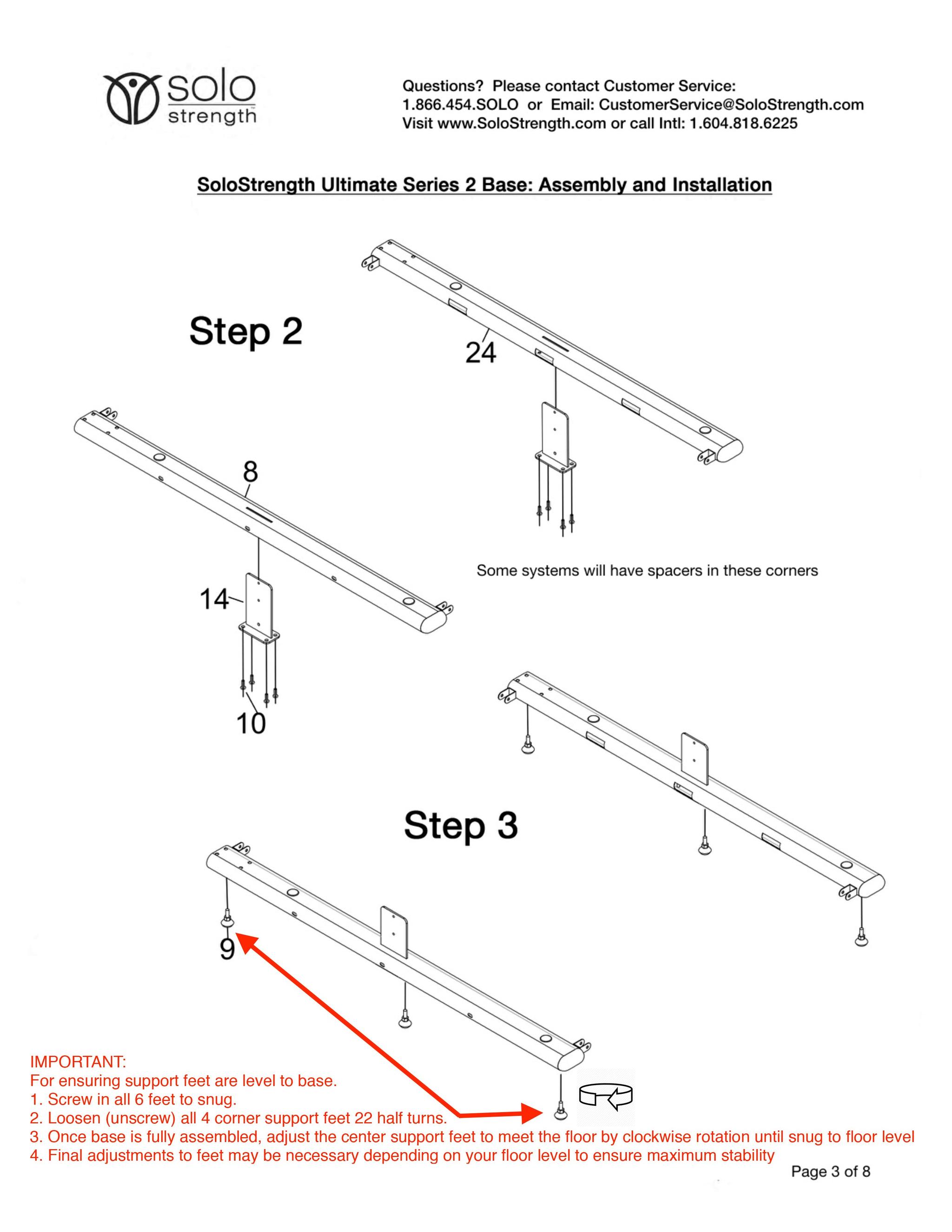 solo strength

Questions? Please contact Customer Service:
1.866.454.SOLO or Email: CustomerService@SoloStrength.com
Visit www.SoloStrength.com or call Intl: 1.604.818.6225

SoloStrength Ultimate Series 2 Base: Assembly and Installation

Step 2

24

8

14

10

Some systems will have spacers in these corners

Step 3

9

IMPORTANT:
For ensuring support feet are level to base.
1. Screw in all 6 feet to snug.
2. Loosen (unscrew) all 4 corner support feet 22 half turns.
3. Once base is fully assembled, adjust the center support feet to meet the floor by clockwise rotation until snug to floor level
4. Final adjustments to feet may be necessary depending on your floor level to ensure maximum stability

Page 3 of 8