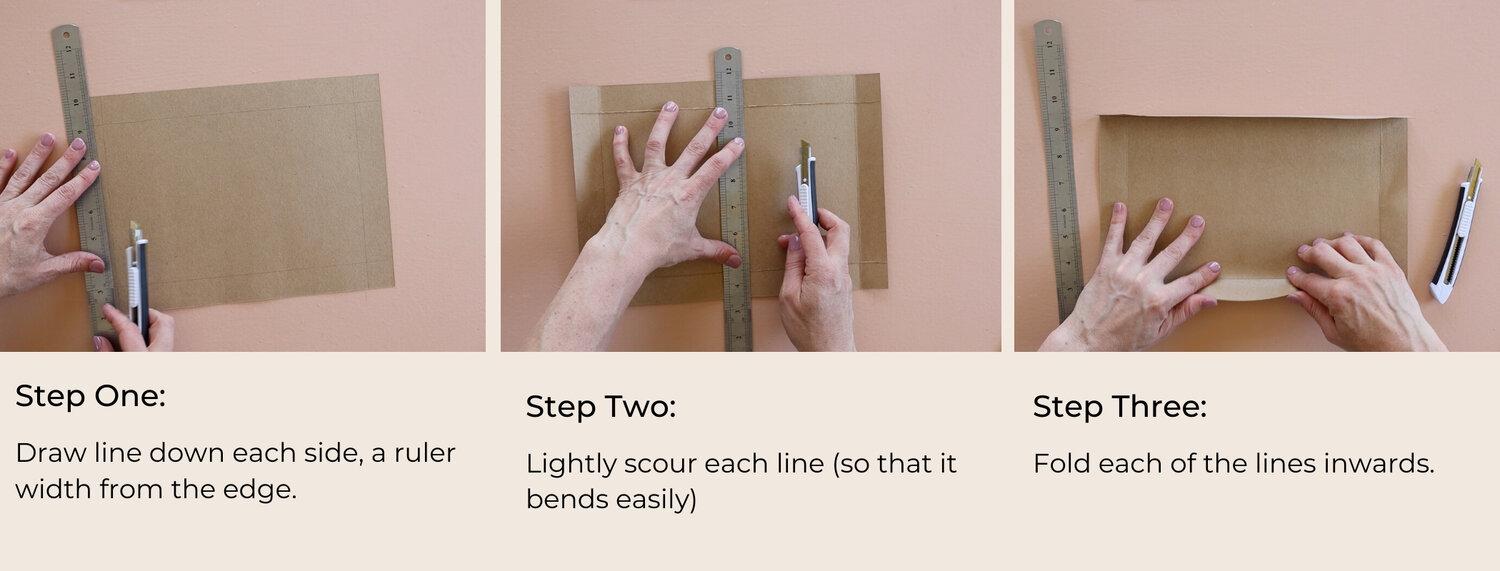 Step One:

Draw line down each side, a ruler width from the edge.

Step Two:

Lightly scour each line (so that it bends easily)

Step Three:

Fold each of the lines inwards.