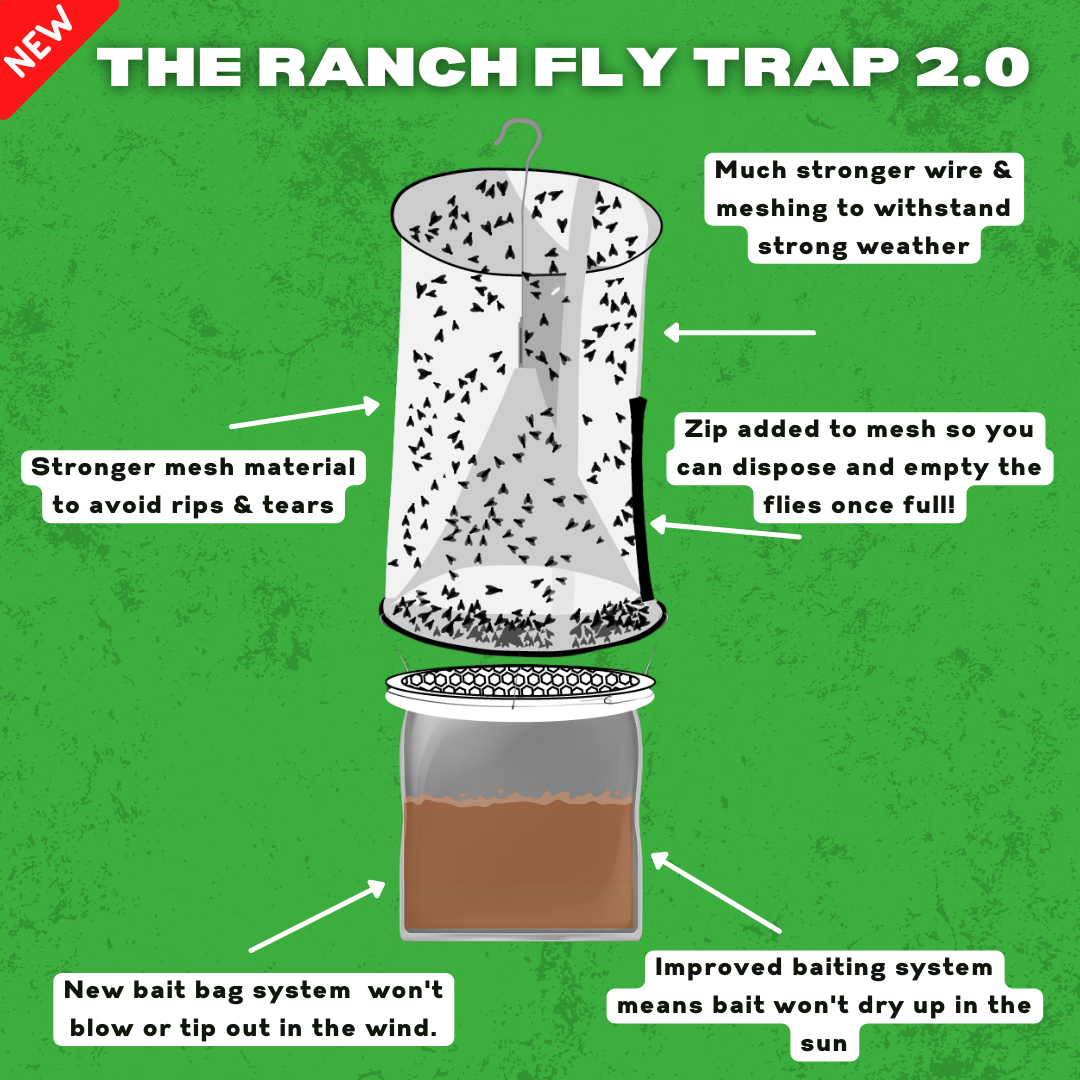 NEW

THE RANCH FLY TRAP 2.0

Much stronger wire & meshing to withstand strong weather

Stronger mesh material to avoid rips & tears

Zip added to mesh so you can dispose and empty the flies once full!

New bait bag system won't blow or tip out in the wind.

Improved baiting system means bait won't dry up in the sun