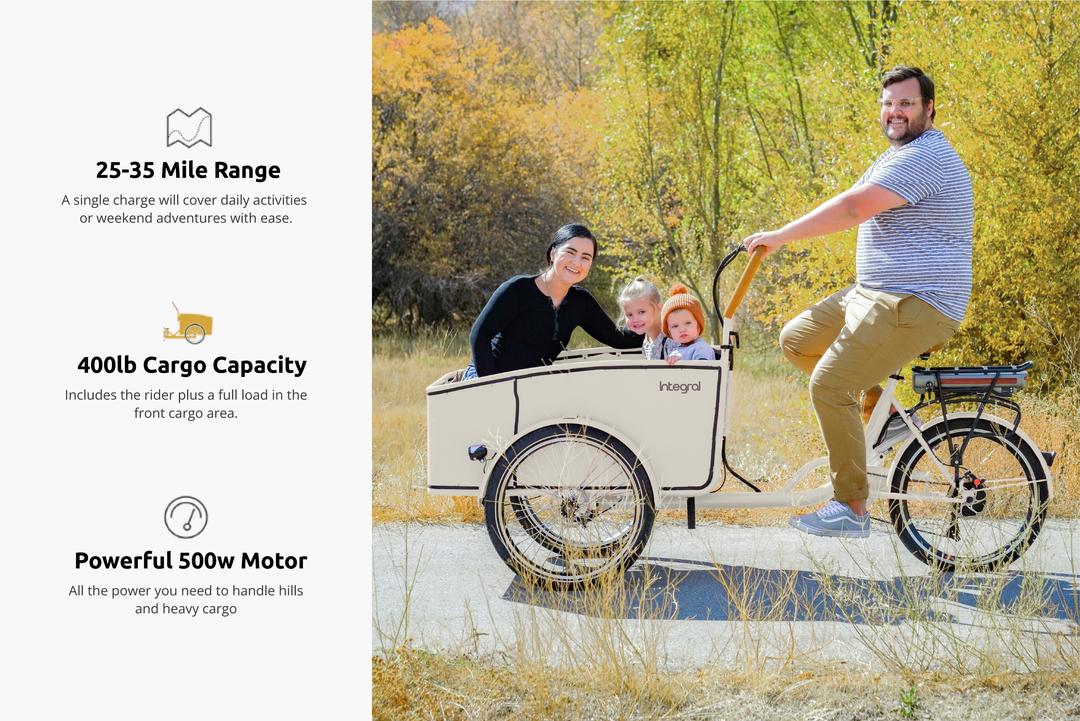 25-35 Mile Range

A single charge will cover daily activities or weekend adventures with ease.

400lb Cargo Capacity

Includes the rider plus a full load in the front cargo area.

Powerful 500w Motor

All the power you need to handle hills and heavy cargo

Integral