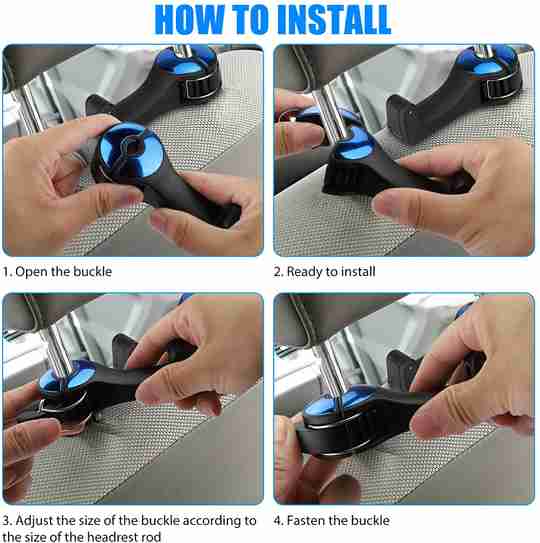 HOW TO INSTALL

1. Open the buckle

2. Ready to install

3. Adjust the size of the buckle according to the size of the headrest rod

4. Fasten the buckle