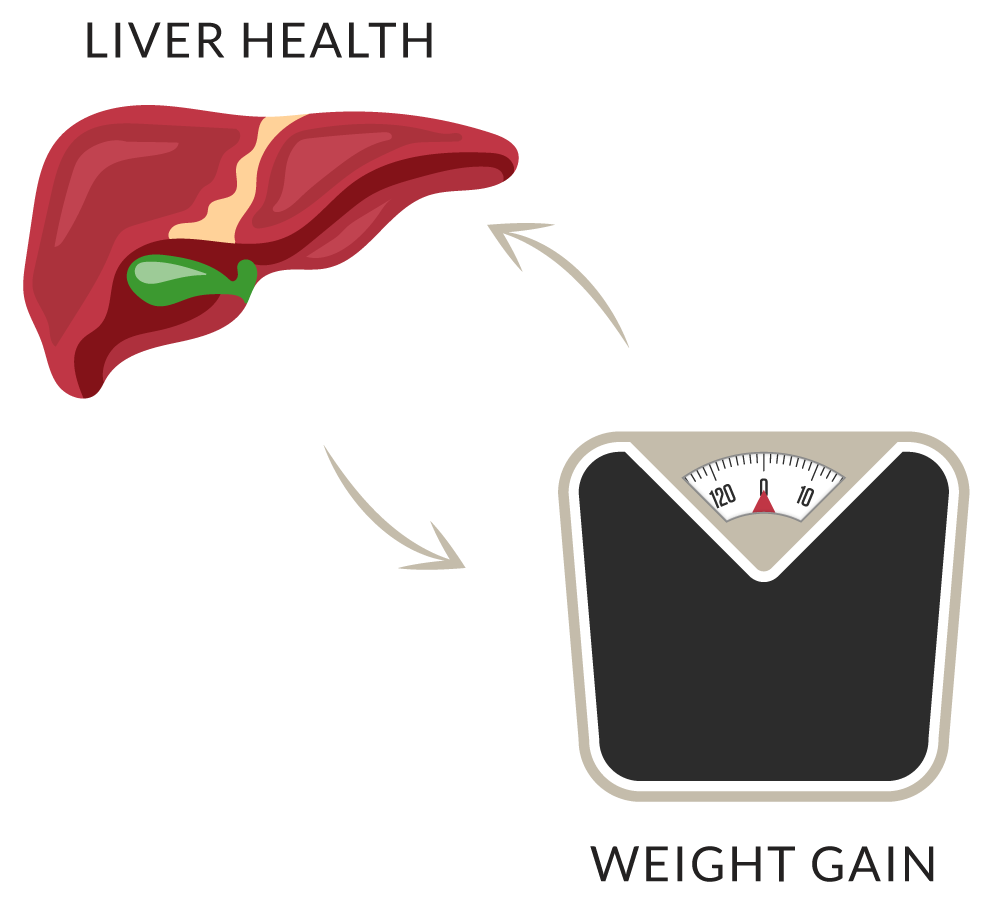 LIVER HEALTH

120 0 10

WEIGHT GAIN