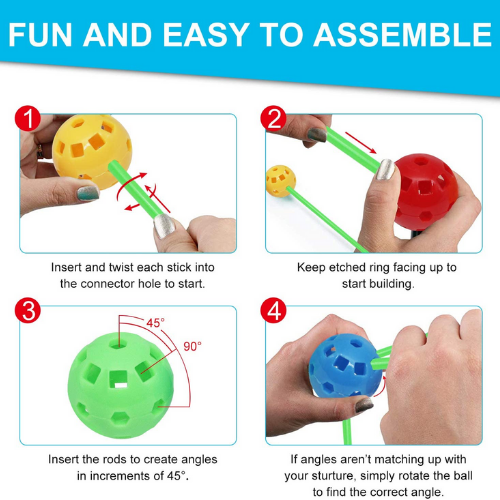 FUN AND EASY TO ASSEMBLE

1

Insert and twist each stick into the connector hole to start.

2

Keep etched ring facing up to start building.

3

45°

90°

Insert the rods to create angles in increments of 45°.

4

If angles aren't matching up with your sturture, simply rotate the ball to find the correct angle.