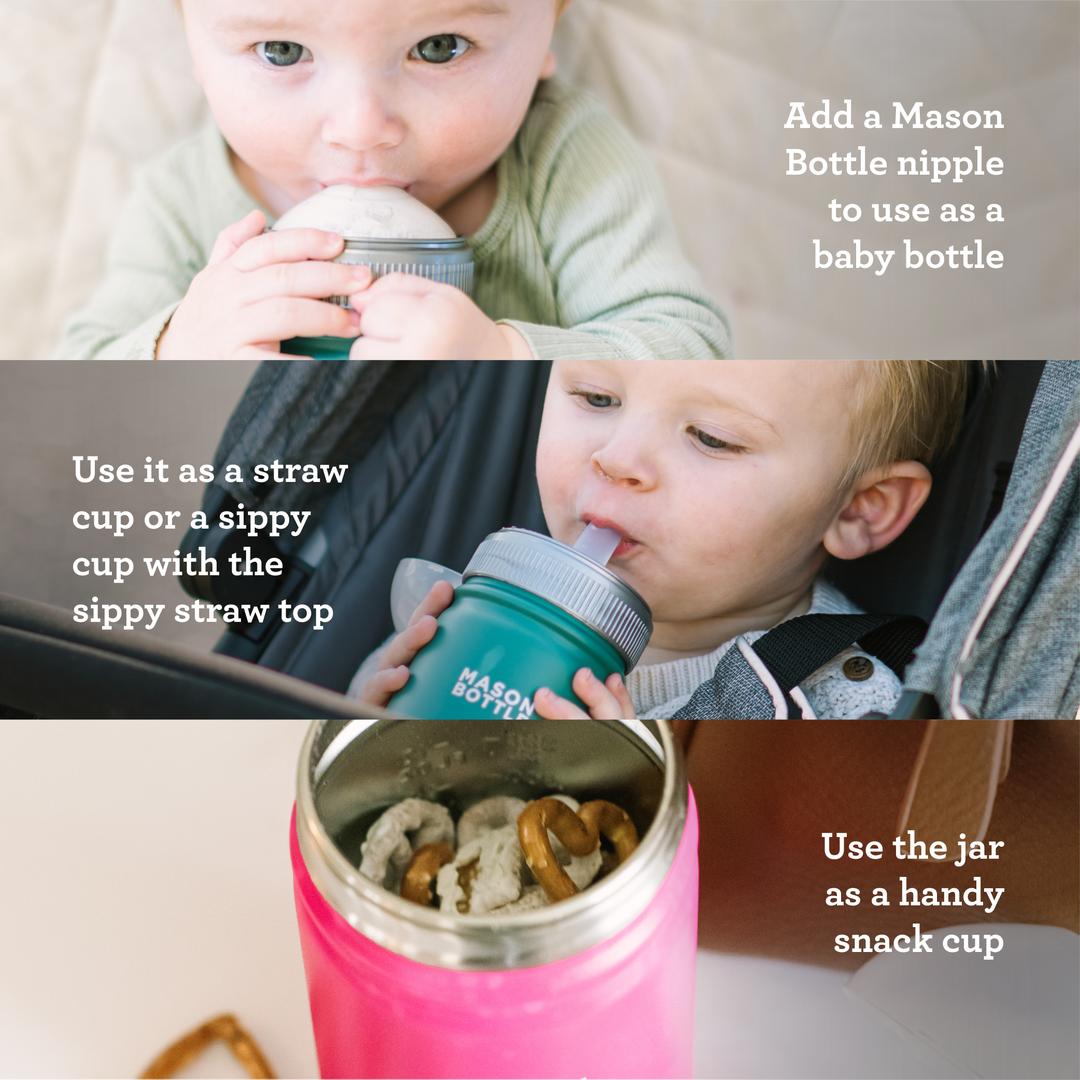 Add a Mason Bottle nipple to use as a baby bottle

Use it as a straw cup or a sippy cup with the sippy straw top

MASON BOTTLE

Use the jar as a handy snack cup