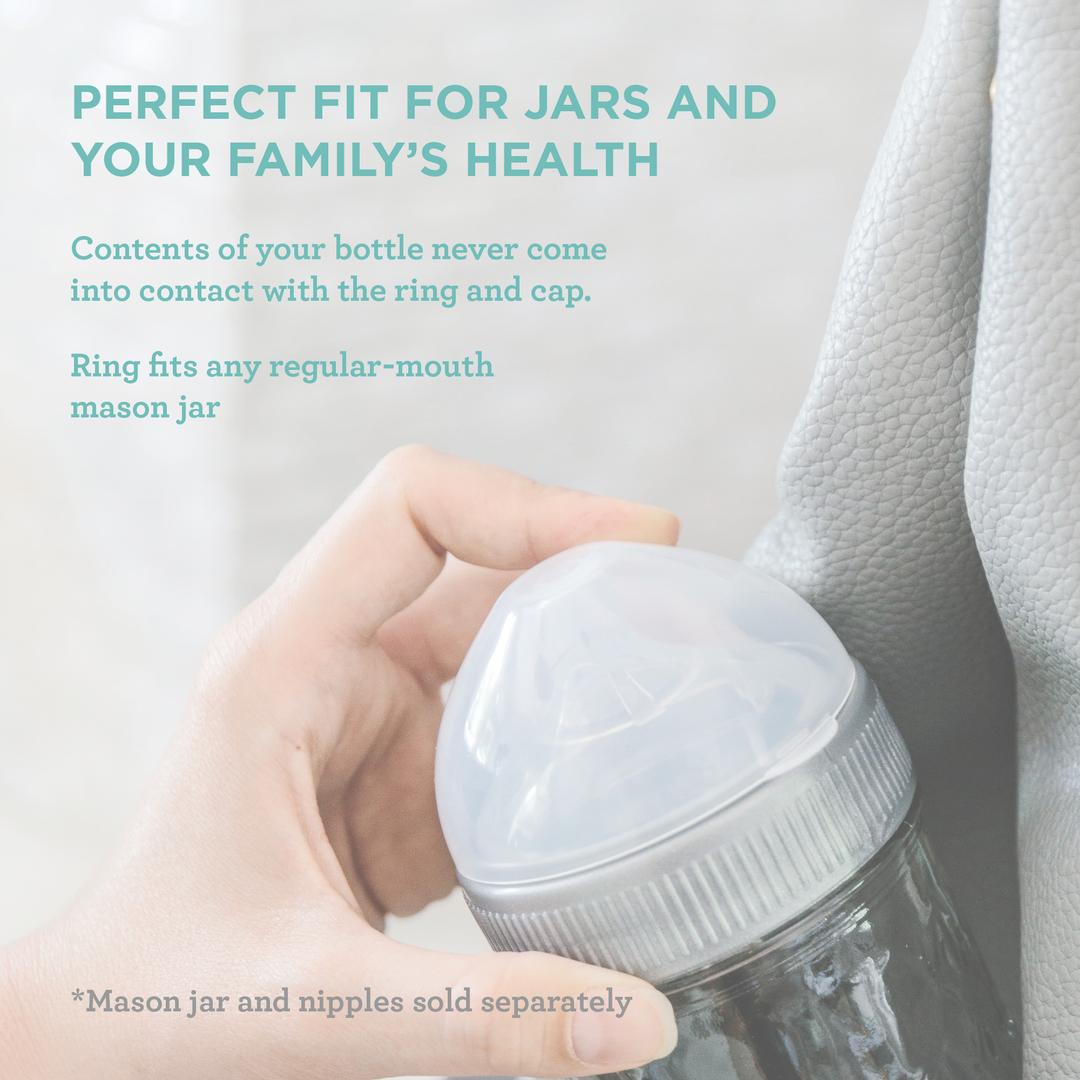 PERFECT FIT FOR JARS AND YOUR FAMILY'S HEALTH

Contents of your bottle never come into contact with the ring and cap.

Ring fits any regular-mouth mason jar

*Mason jar and nipples sold separately