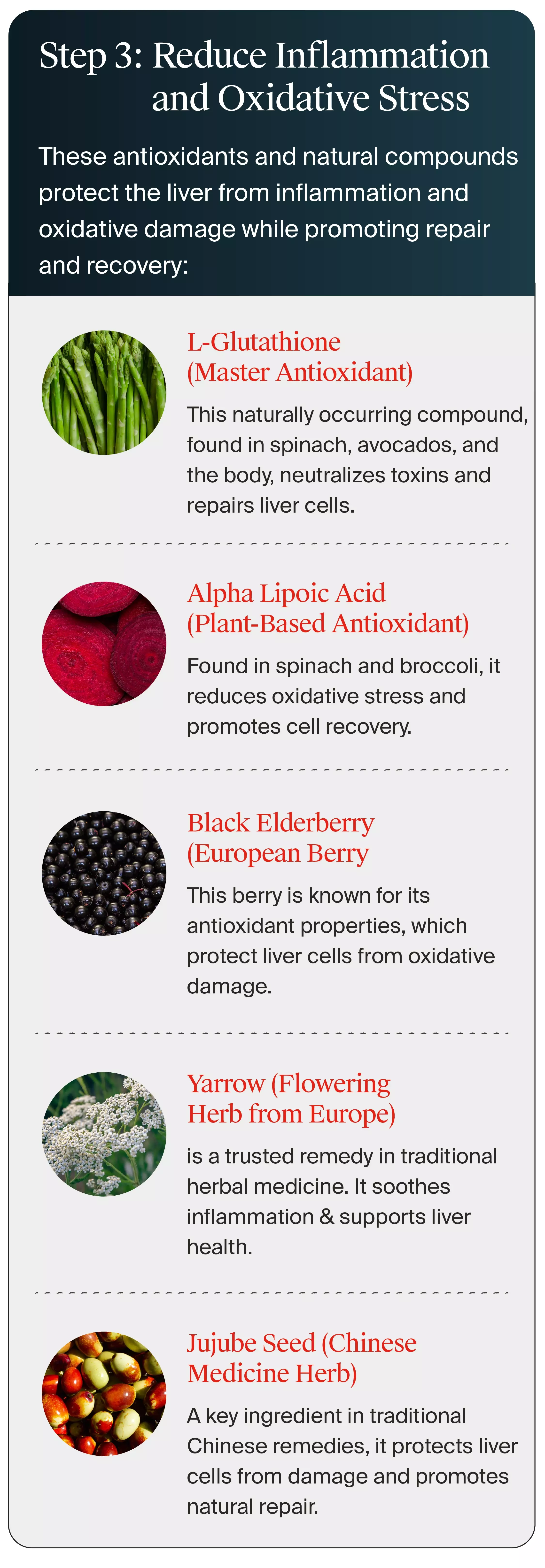 Step 3: Reduce Inflammation and Oxidative Stress

These antioxidants and natural compounds protect the liver from inflammation and oxidative damage while promoting repair and recovery:

L-Glutathione (Master Antioxidant)

This naturally occurring compound, found in spinach, avocados, and the body, neutralizes toxins and repairs liver cells.

Alpha Lipoic Acid (Plant-Based Antioxidant)

Found in spinach and broccoli, it reduces oxidative stress and promotes cell recovery.

Black Elderberry (European Berry

This berry is known for its antioxidant properties, which protect liver cells from oxidative damage.

Yarrow (Flowering Herb from Europe)

is a trusted remedy in traditional herbal medicine. It soothes inflammation & supports liver health.

Jujube Seed (Chinese Medicine Herb)

A key ingredient in traditional Chinese remedies, it protects liver cells from damage and promotes natural repair.