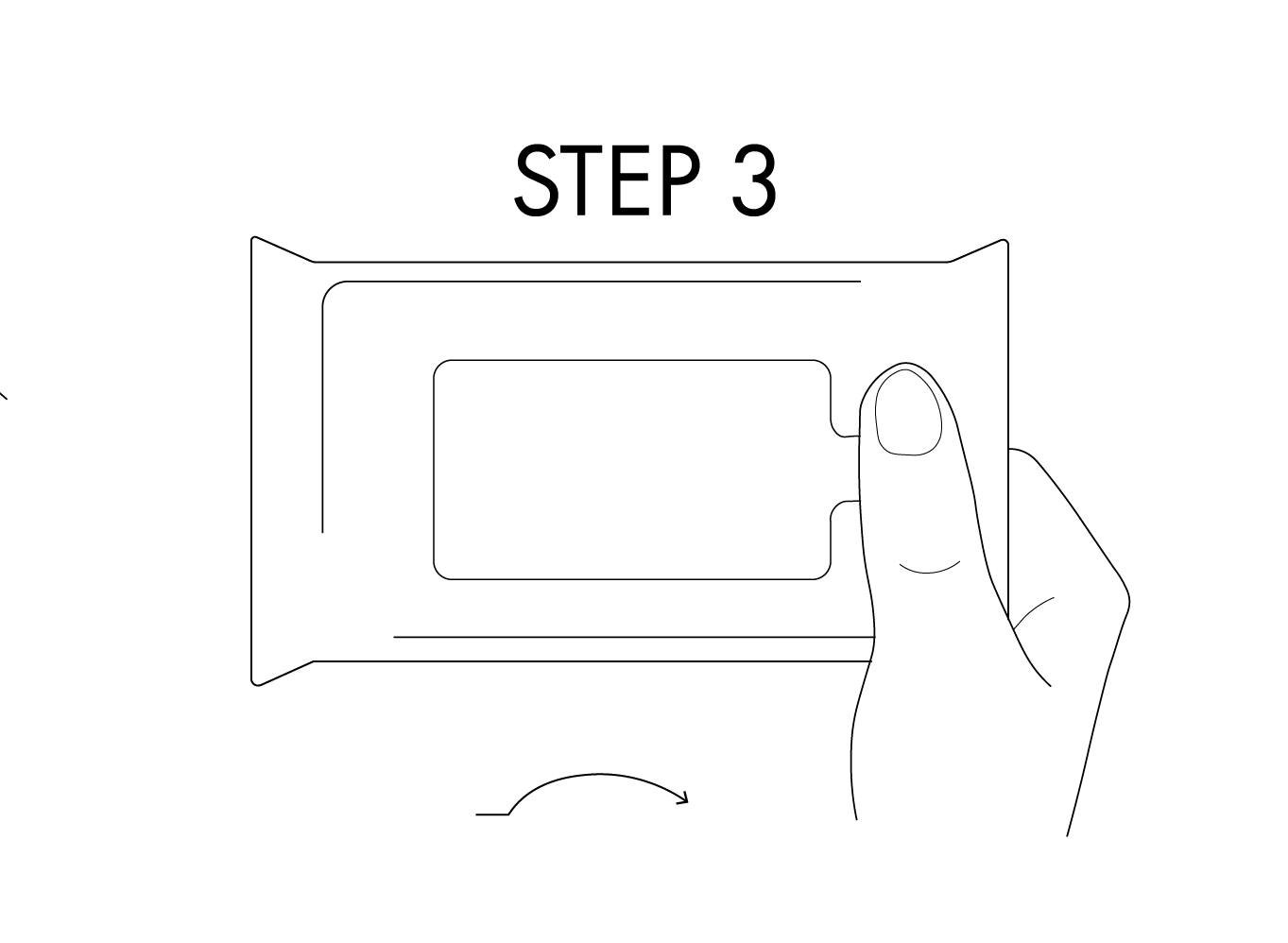 STEP 3