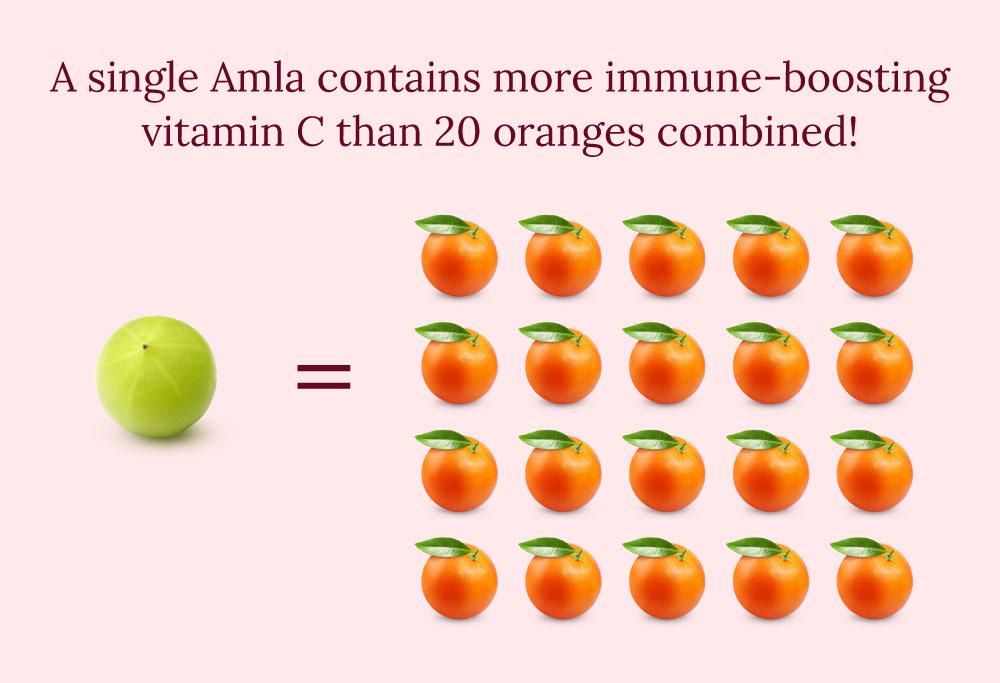 A single Amla contains more immune-boosting vitamin C than 20 oranges combined!

=