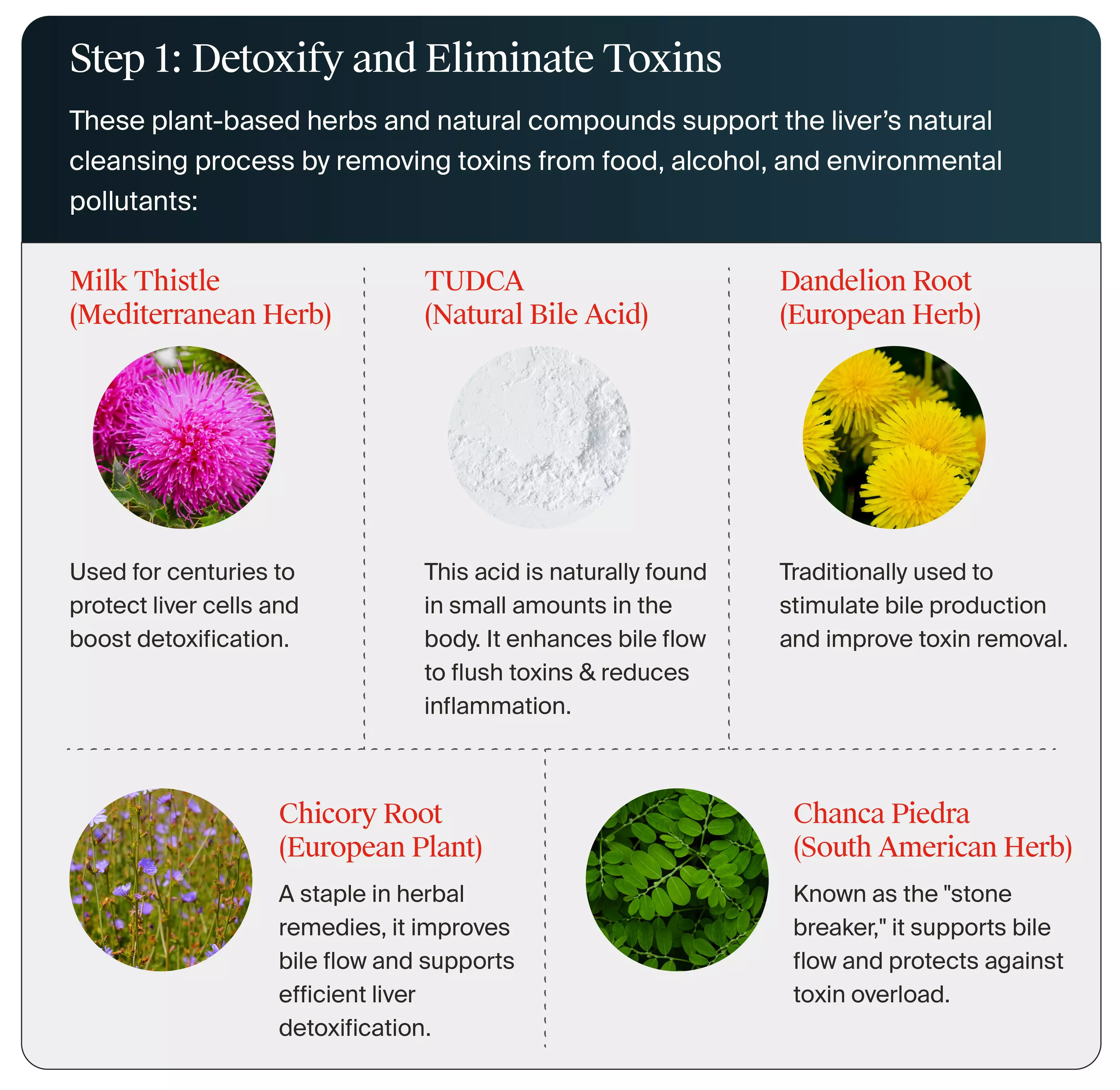 Step 1: Detoxify and Eliminate Toxins

These plant-based herbs and natural compounds support the liver's natural cleansing process by removing toxins from food, alcohol, and environmental pollutants:

Milk Thistle (Mediterranean Herb)

Used for centuries to protect liver cells and boost detoxification.

TUDCA (Natural Bile Acid)

This acid is naturally found in small amounts in the body. It enhances bile flow to flush toxins & reduces inflammation.

Dandelion Root (European Herb)

Traditionally used to stimulate bile production and improve toxin removal.

Chicory Root (European Plant)

A staple in herbal remedies, it improves bile flow and supports efficient liver detoxification.

Chanca Piedra (South American Herb)

Known as the "stone breaker," it supports bile flow and protects against toxin overload.