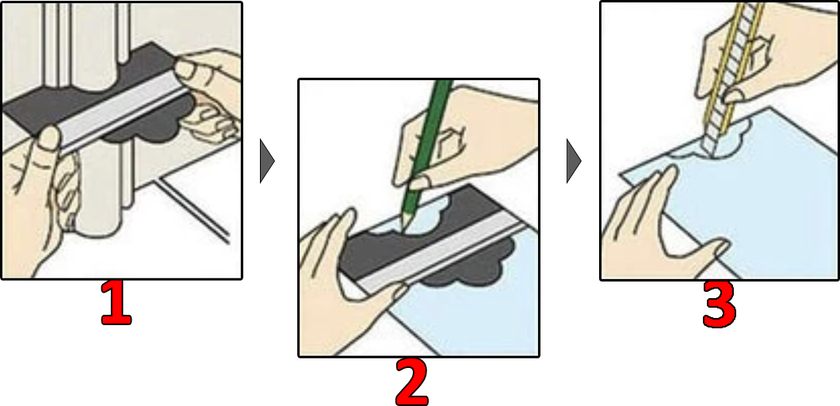 1

2

3